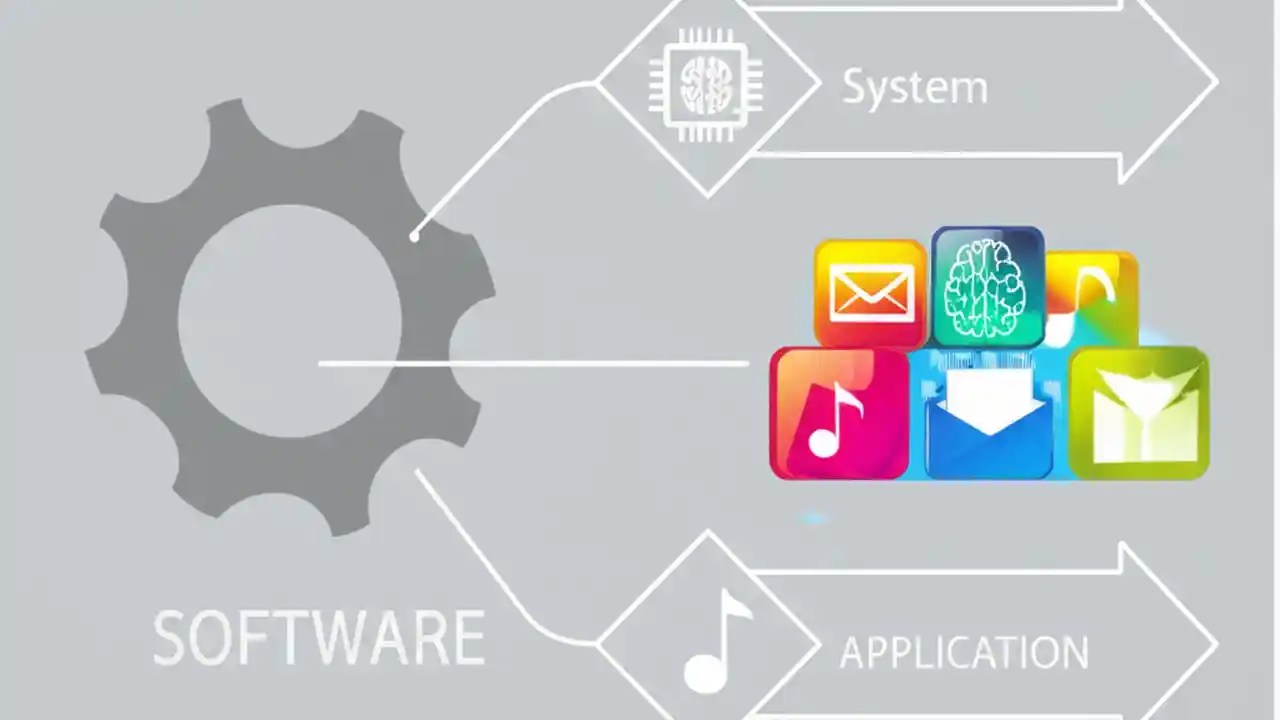 System

SOFTWARE

APPLICATION