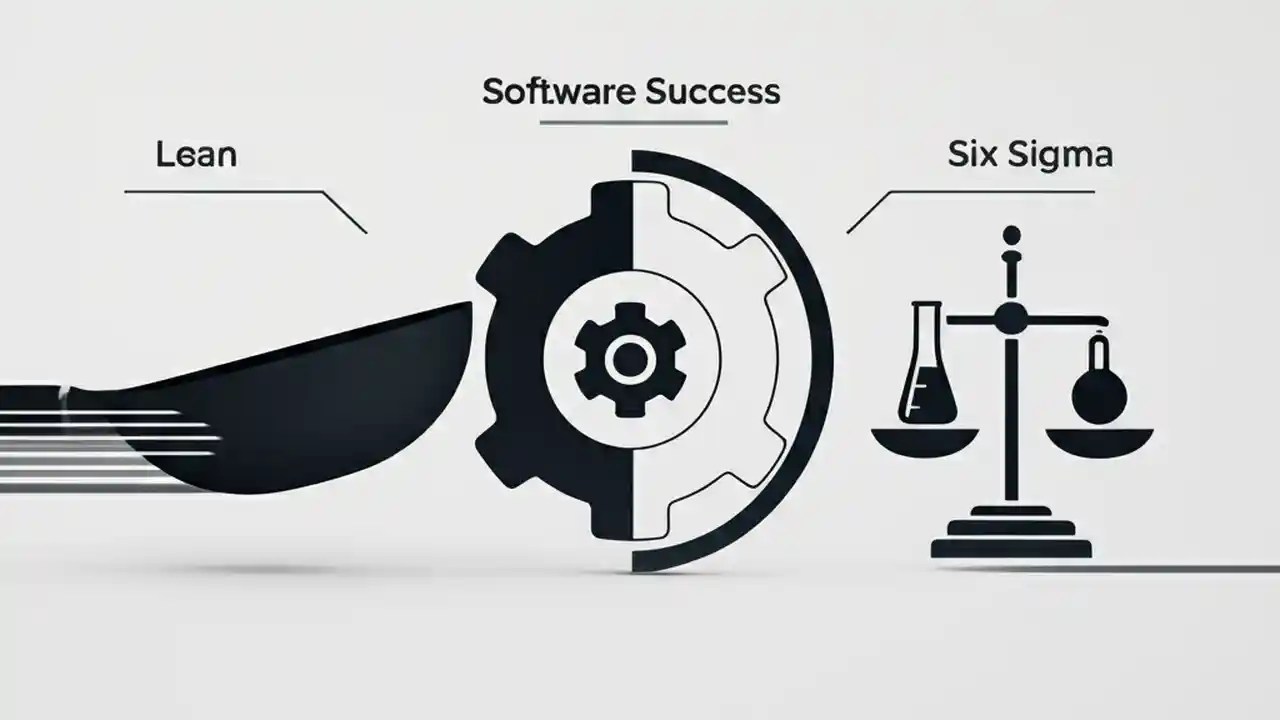 Software Success

Lean

Six Sigma