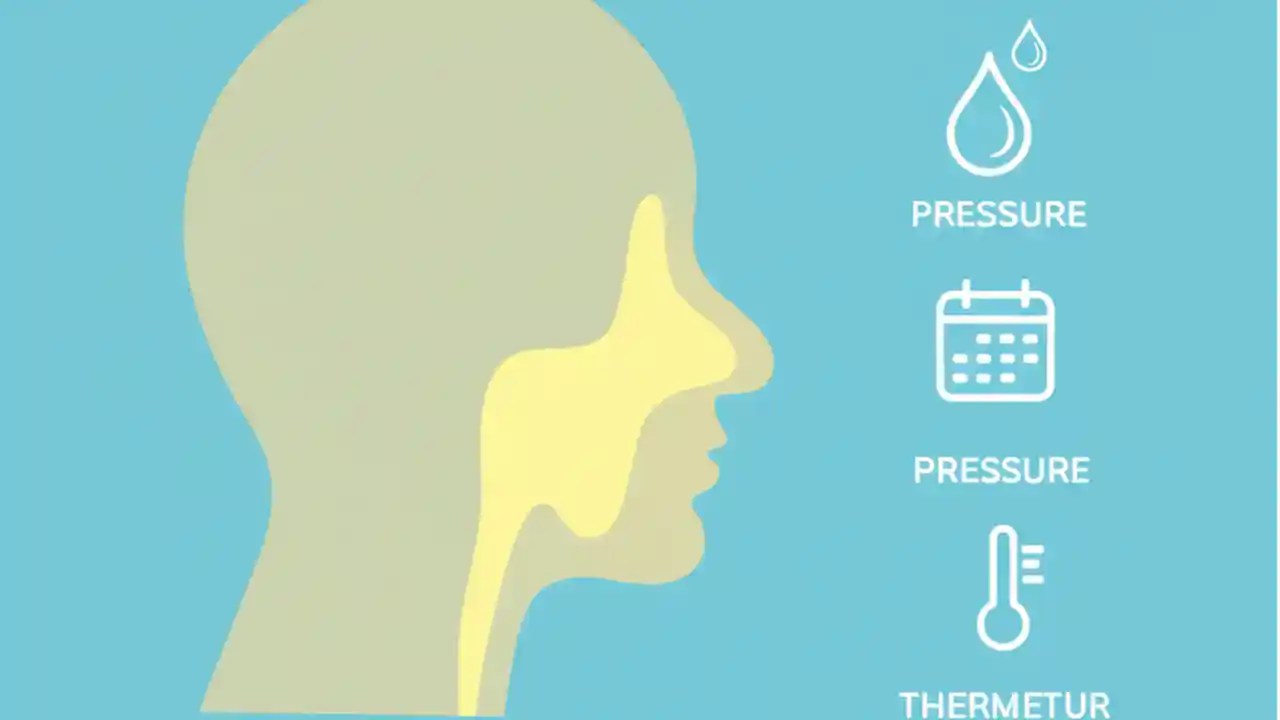 PRESSURE

PRESSURE

THERMETUR