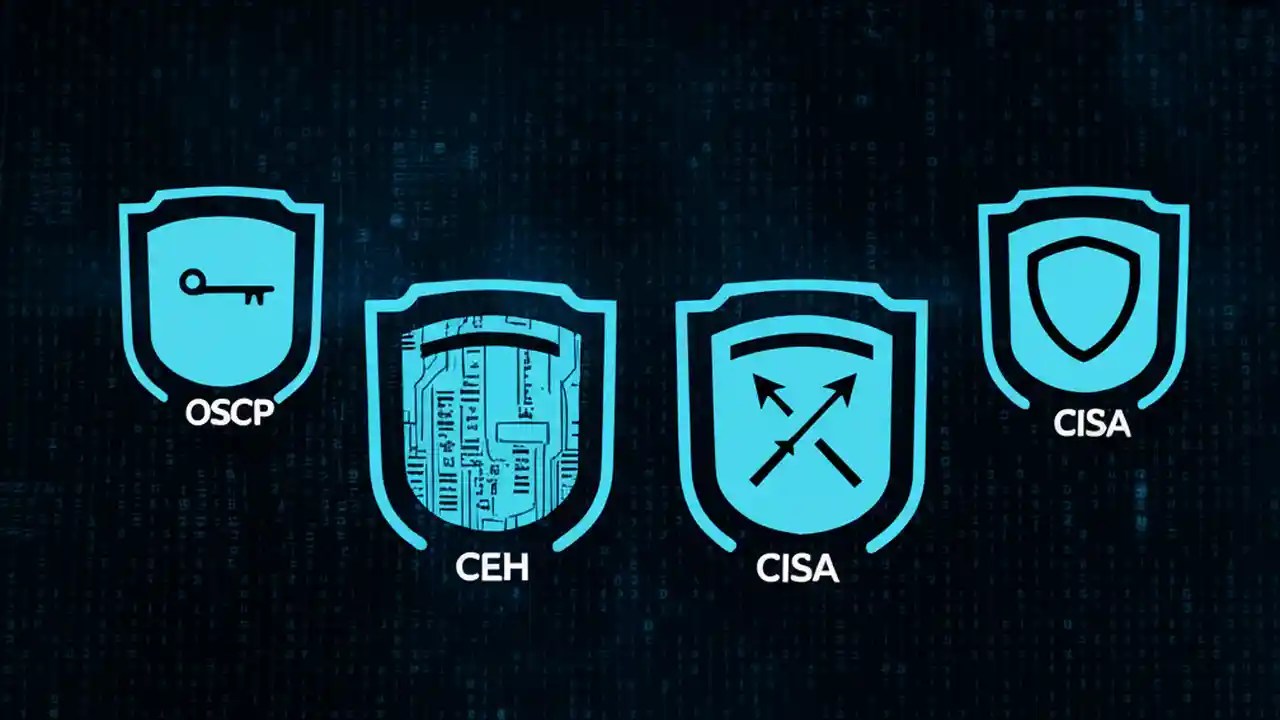 OSCP

CEH

CISA

CISA