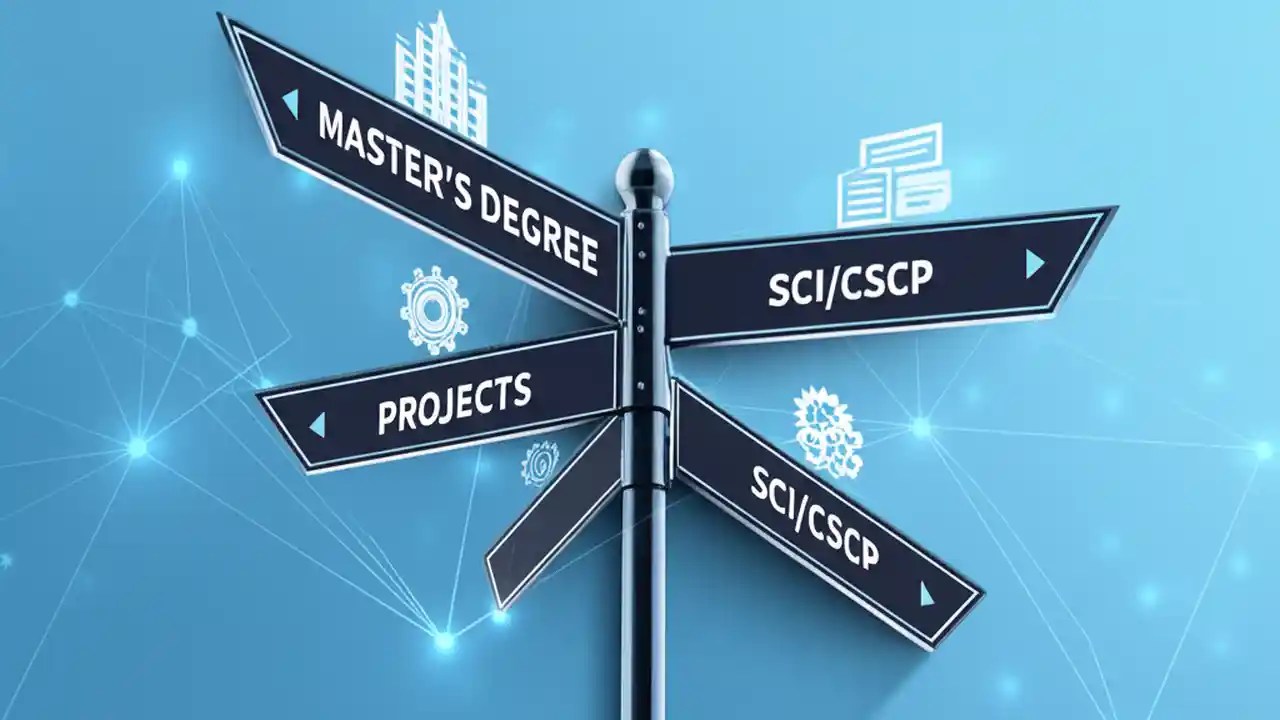 MASTER'S DEGREE

SCI/CSCP

PROJECTS

SCI/CSCP