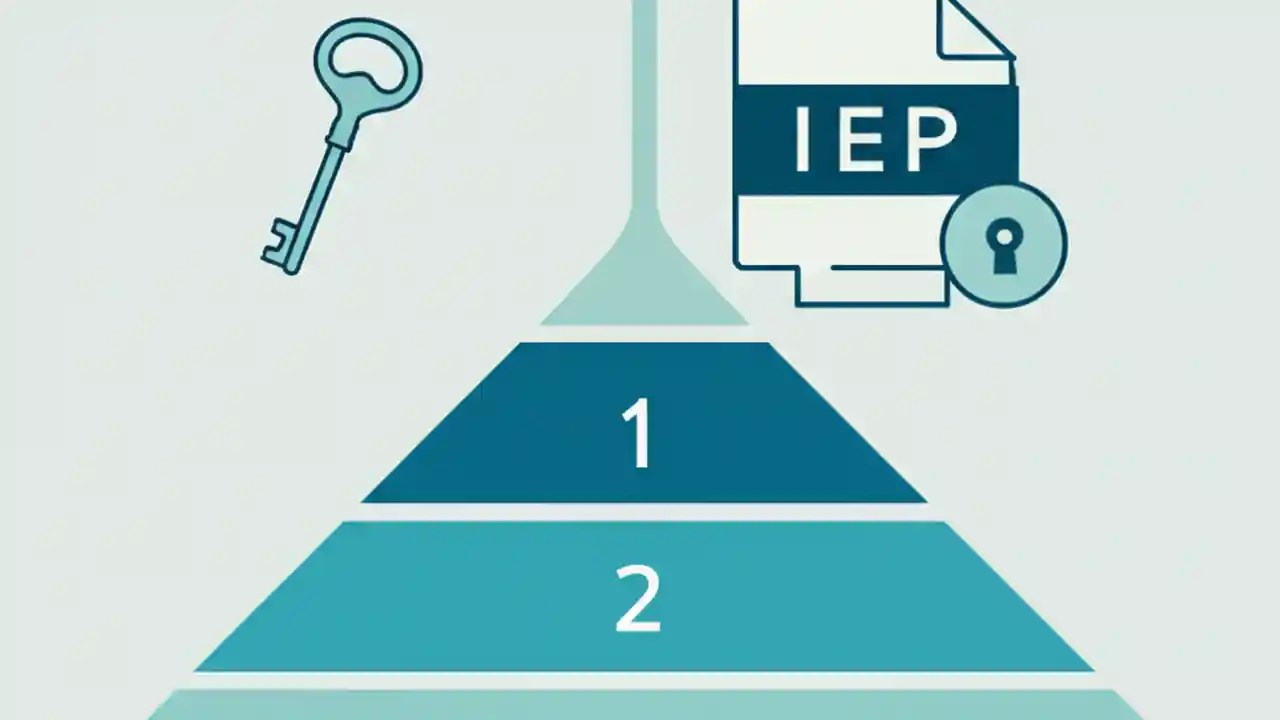 IEP

1

2