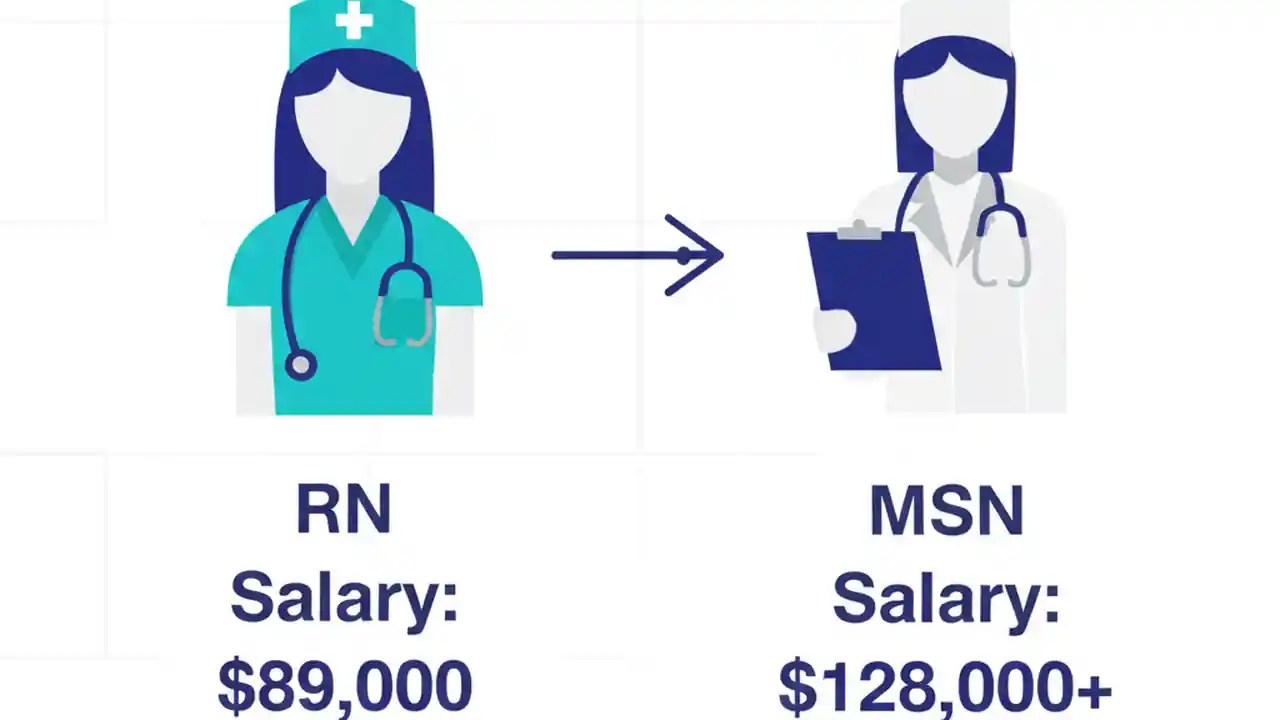 RN
Salary:
\$89,000

MSN
Salary:
\$128,000+