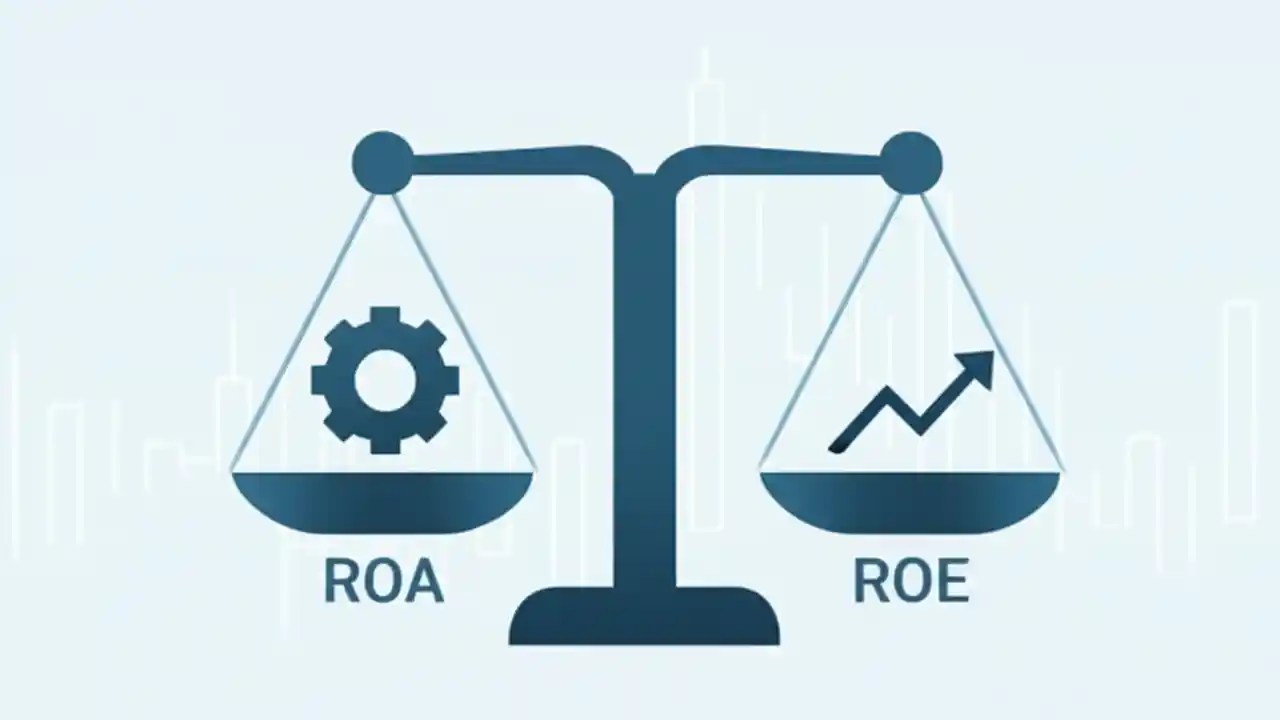 ROA

ROE