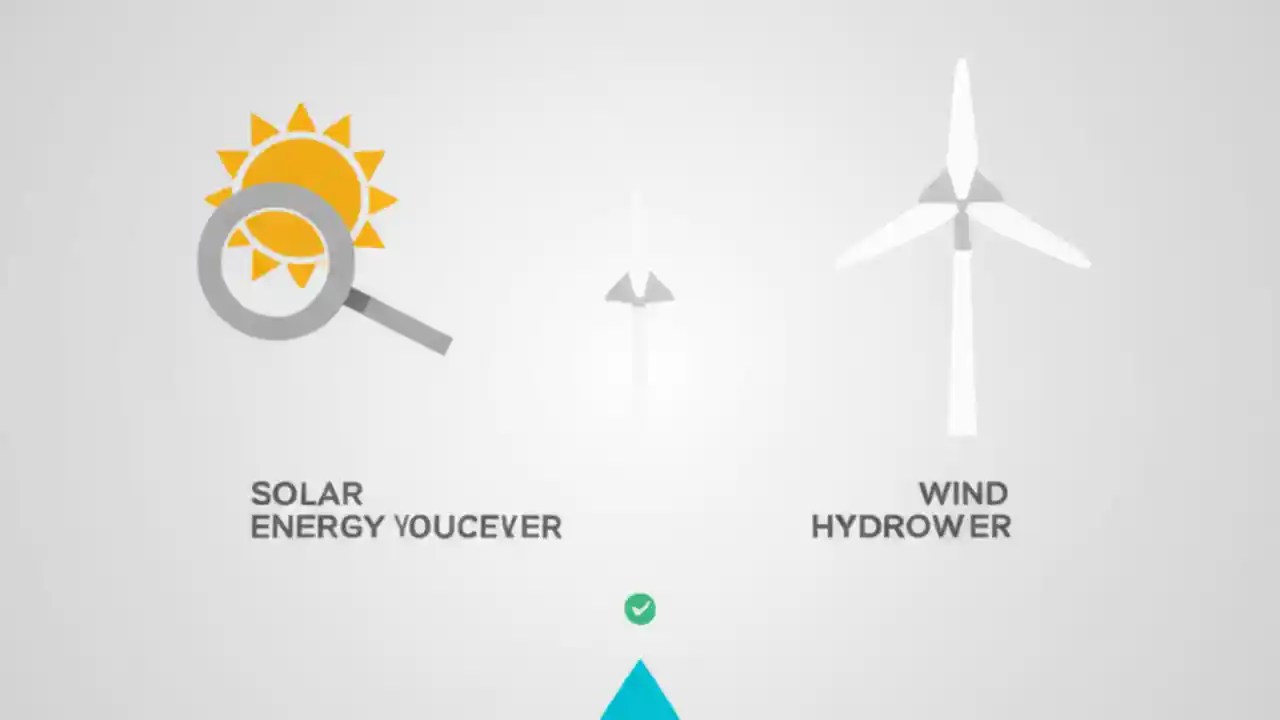 SOLAR
ENERGY YOUCEVER

WIND
HYDROWER