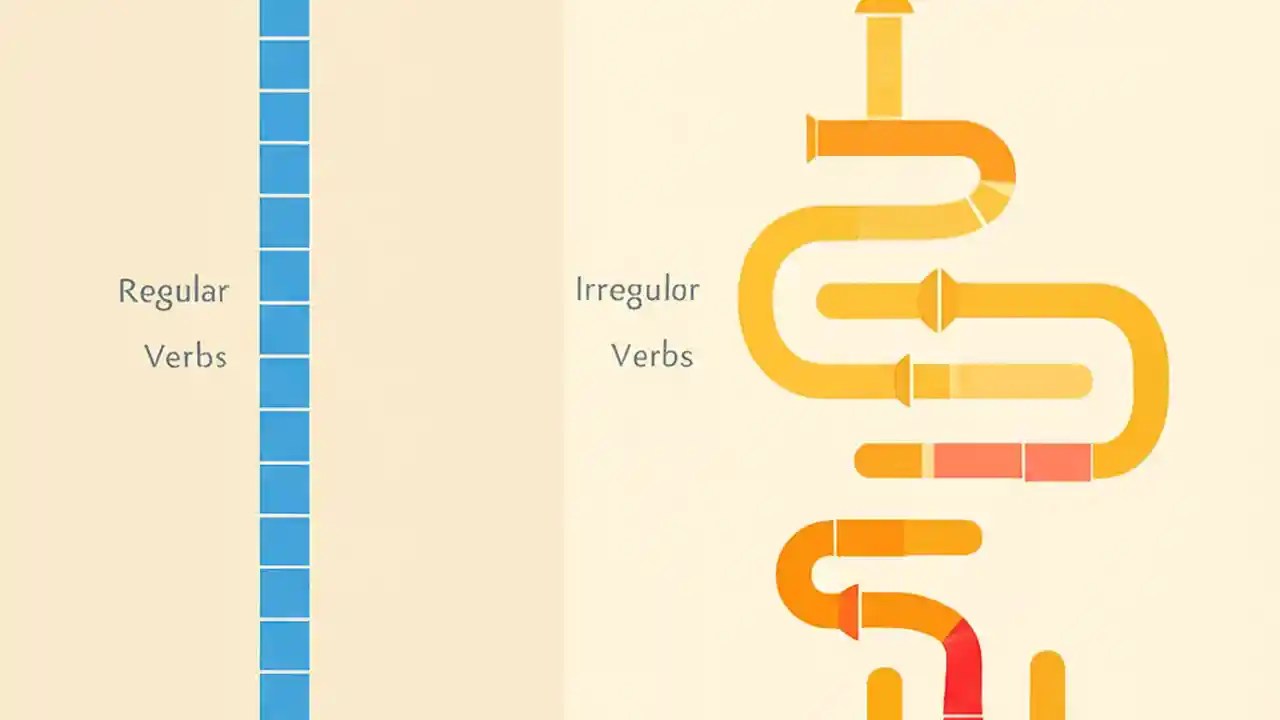 Regular Verbs

Irregulor Verbs