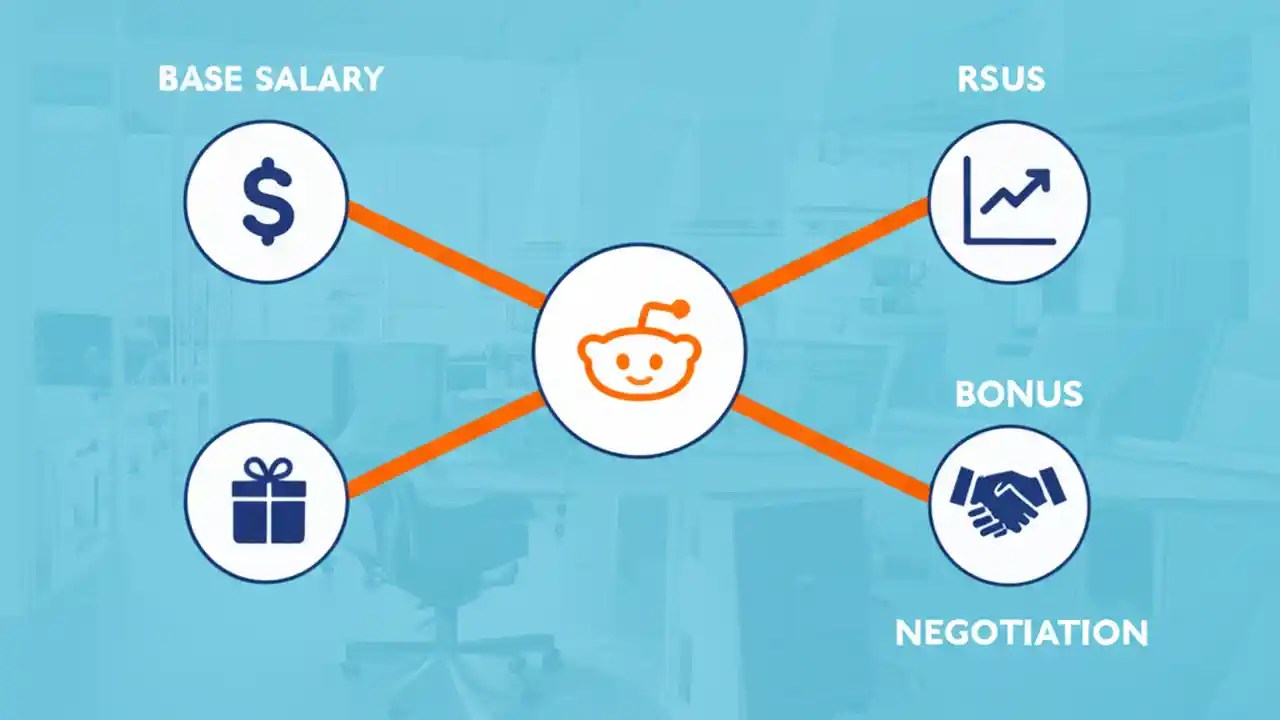 BASE SALARY

RSUS

BONUS

NEGOTIATION