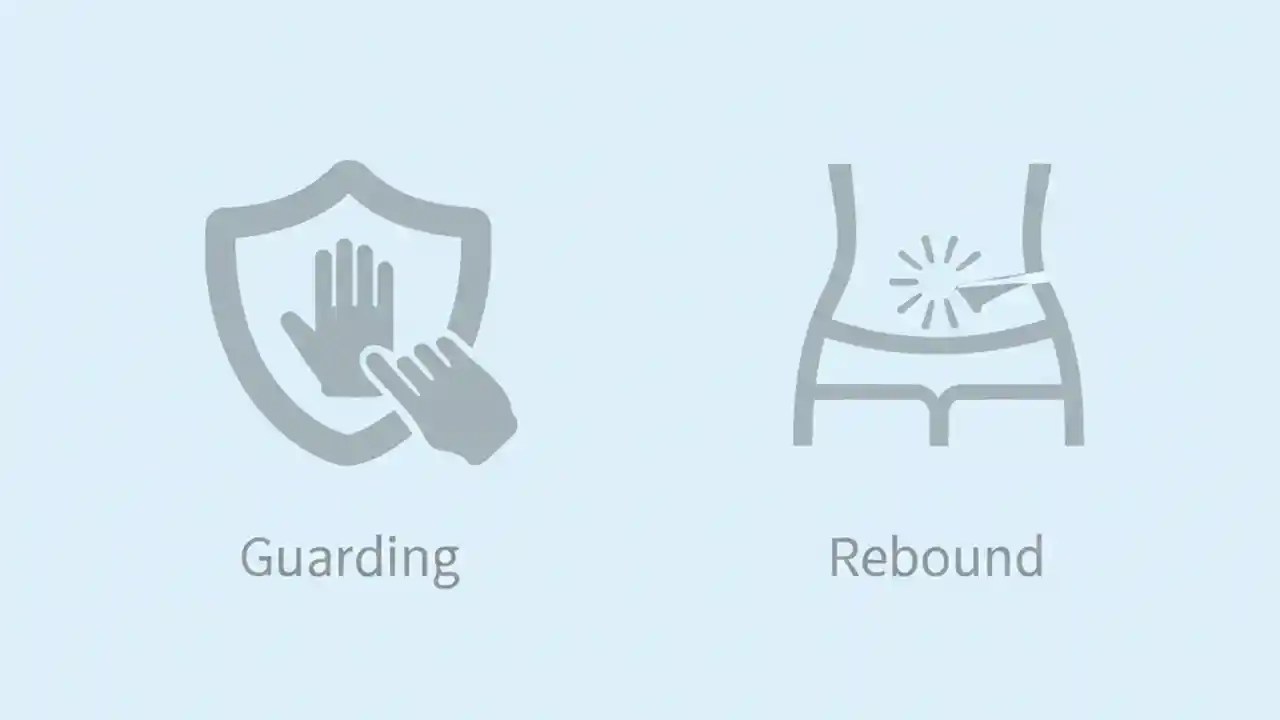 Guarding

Rebound