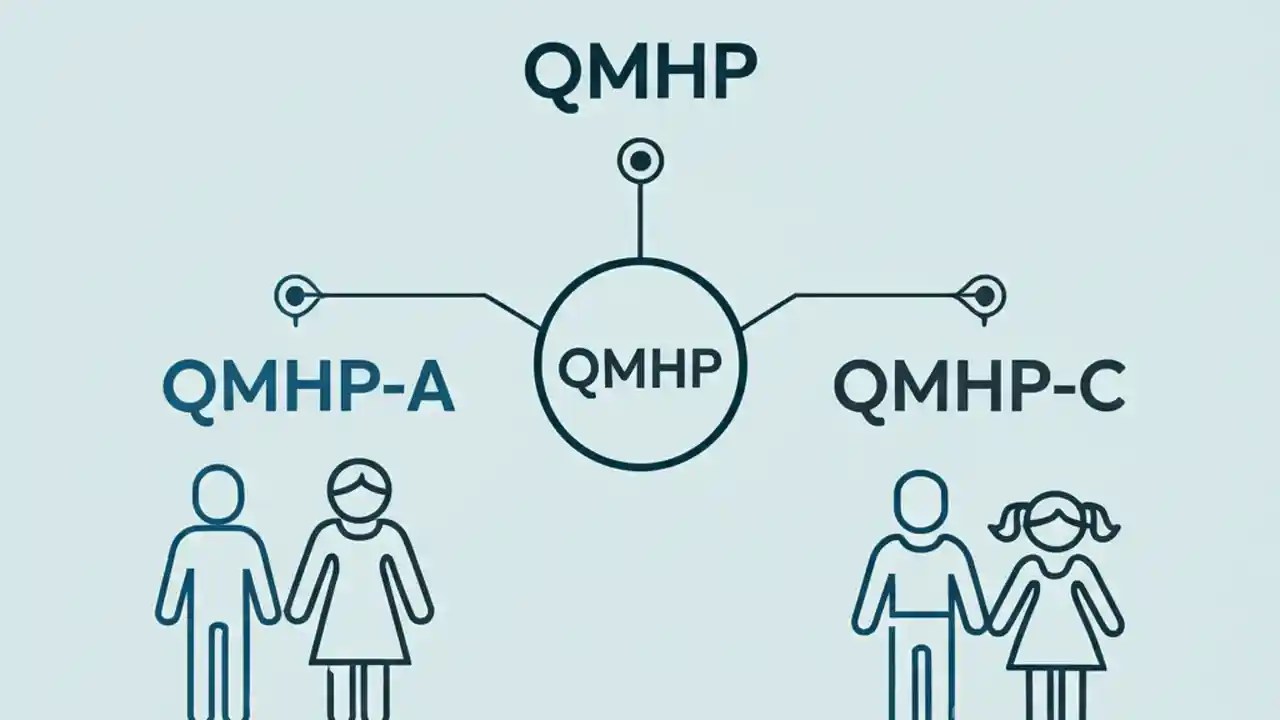 QMHP

QMHP-A

QMHP

QMHP-C