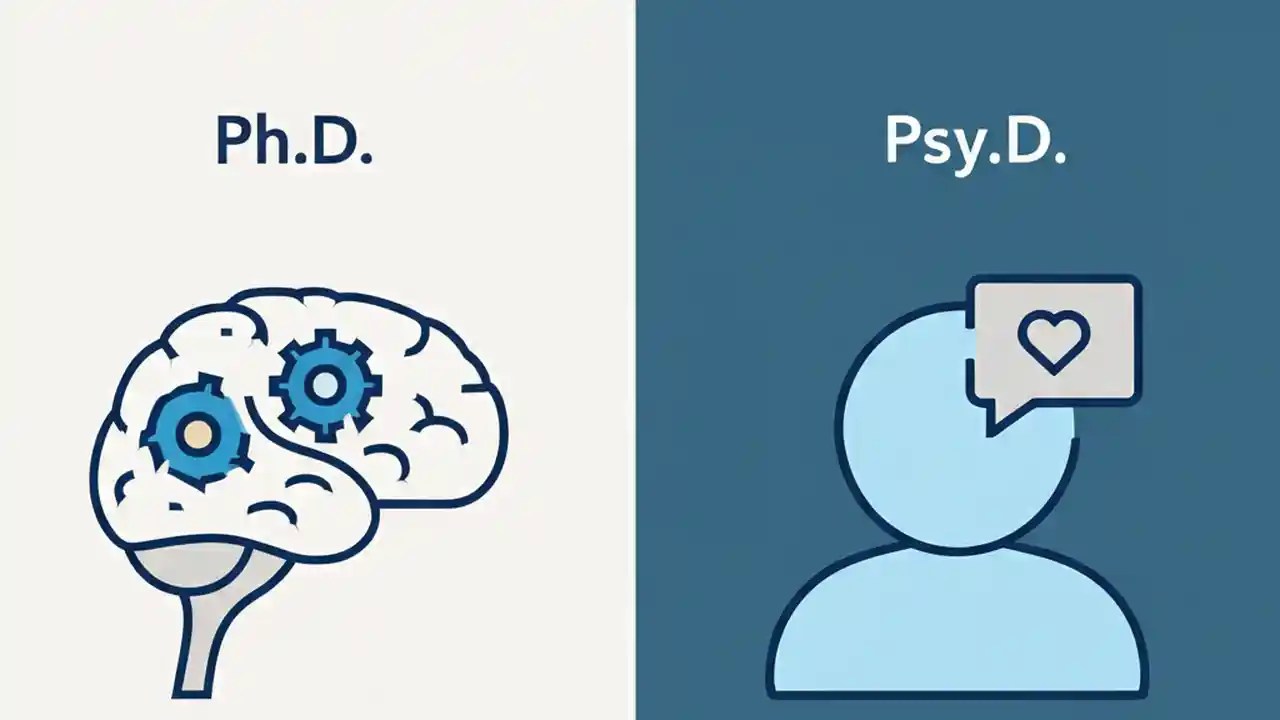 Ph.D.

Psy.D.