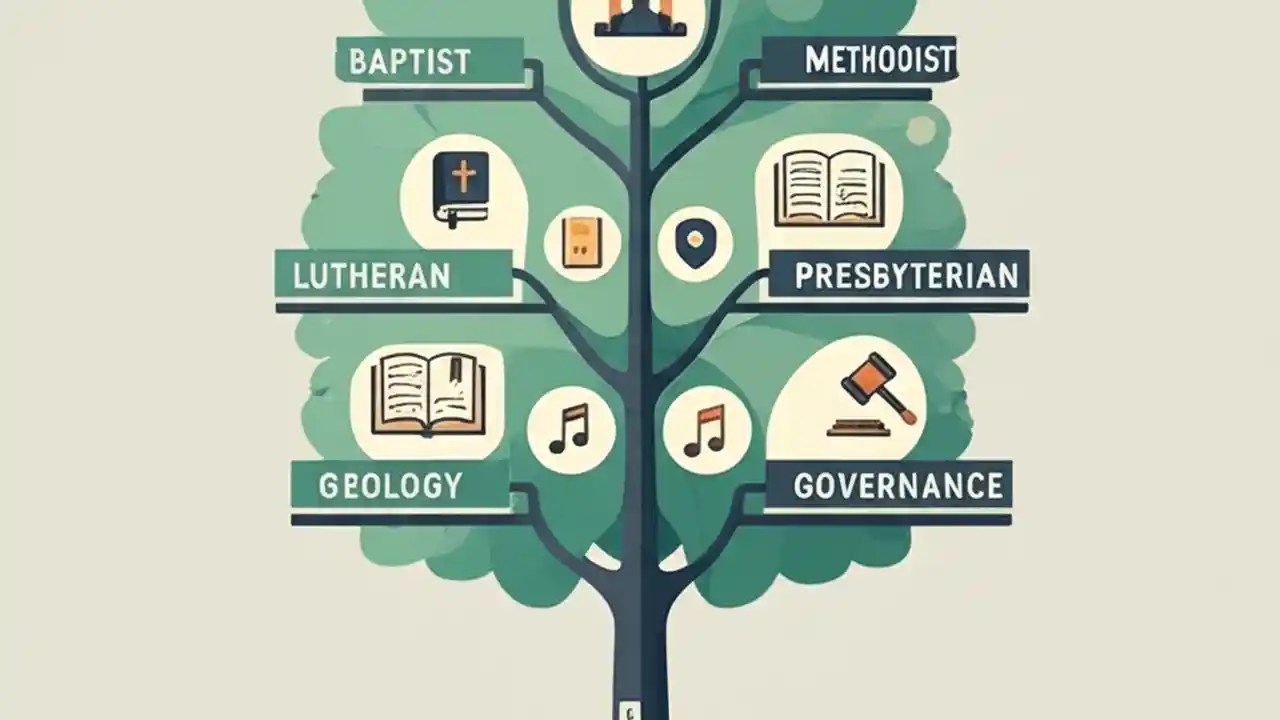 BAPTIST

METHOOIST

LUTHERAN

PRESBYTERIAN

GEOLOGY

GOVERNANCE