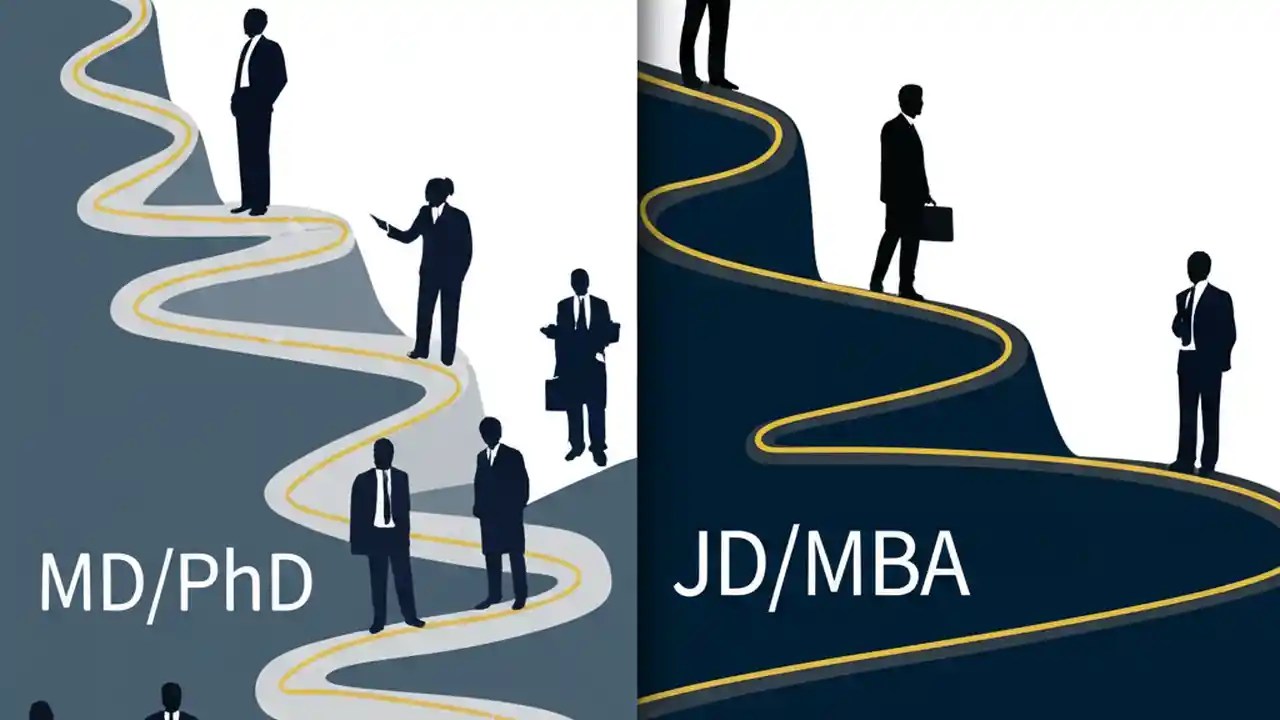 MD/PhD

JD/MBA