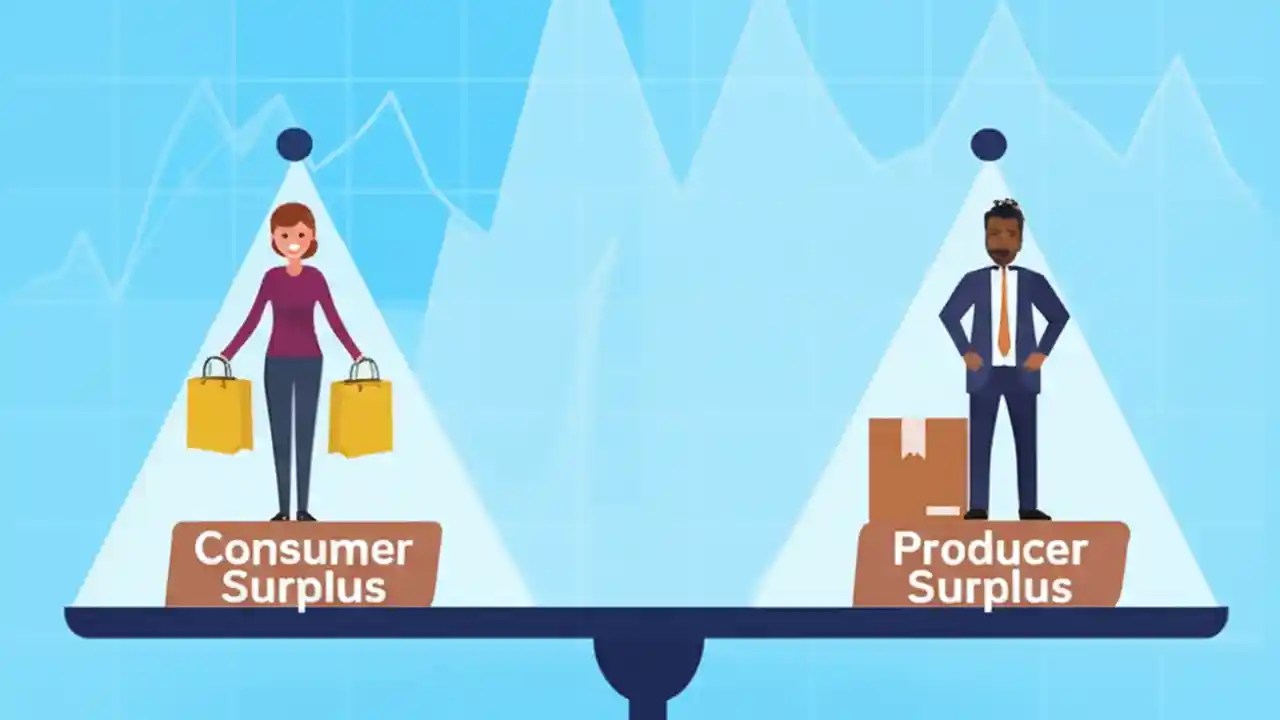 Consumer Surplus

Producer Surplus