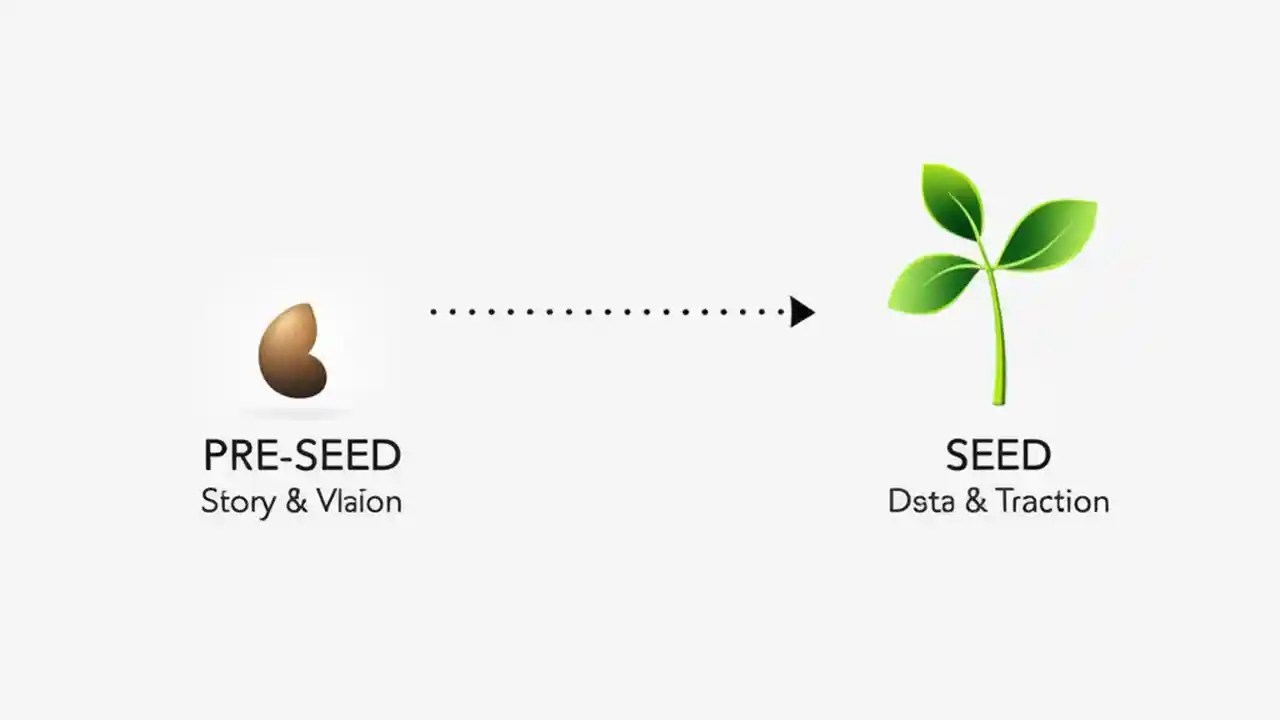 PRE-SEED
Story & Vlaion

SEED
Dsta & Traction