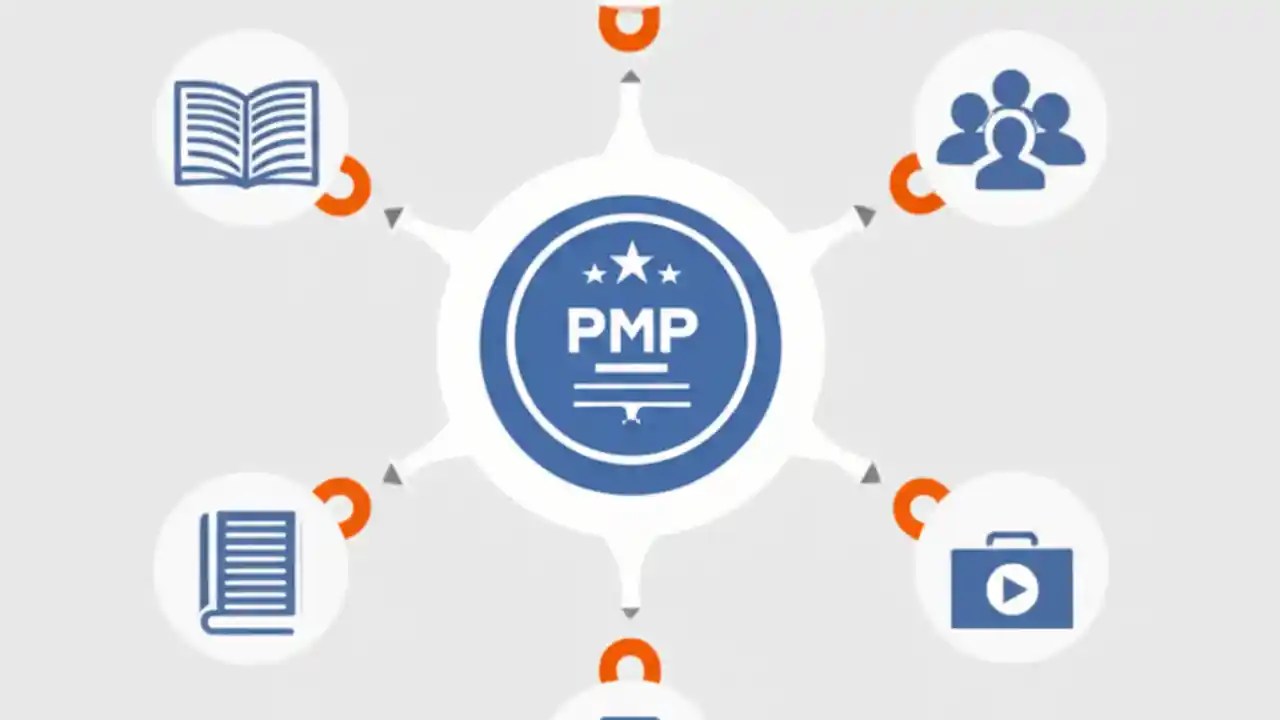 PMP