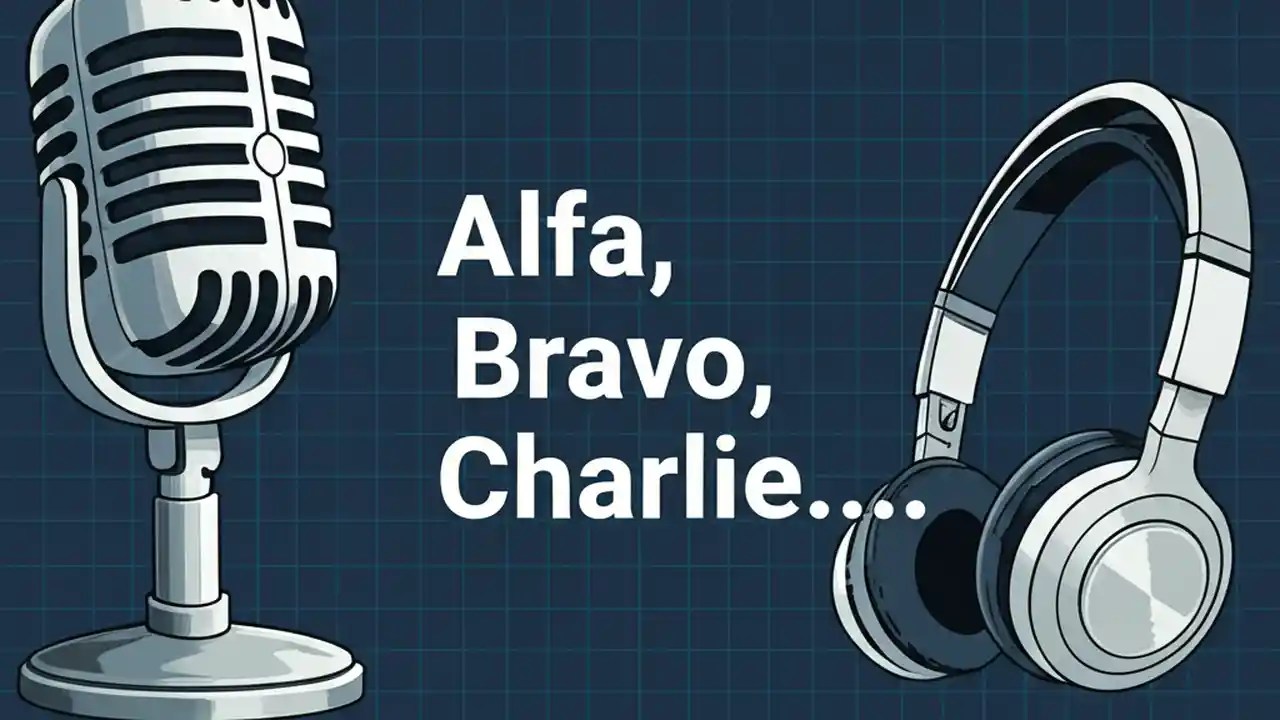 Alfa,
Bravo,
Charlie....