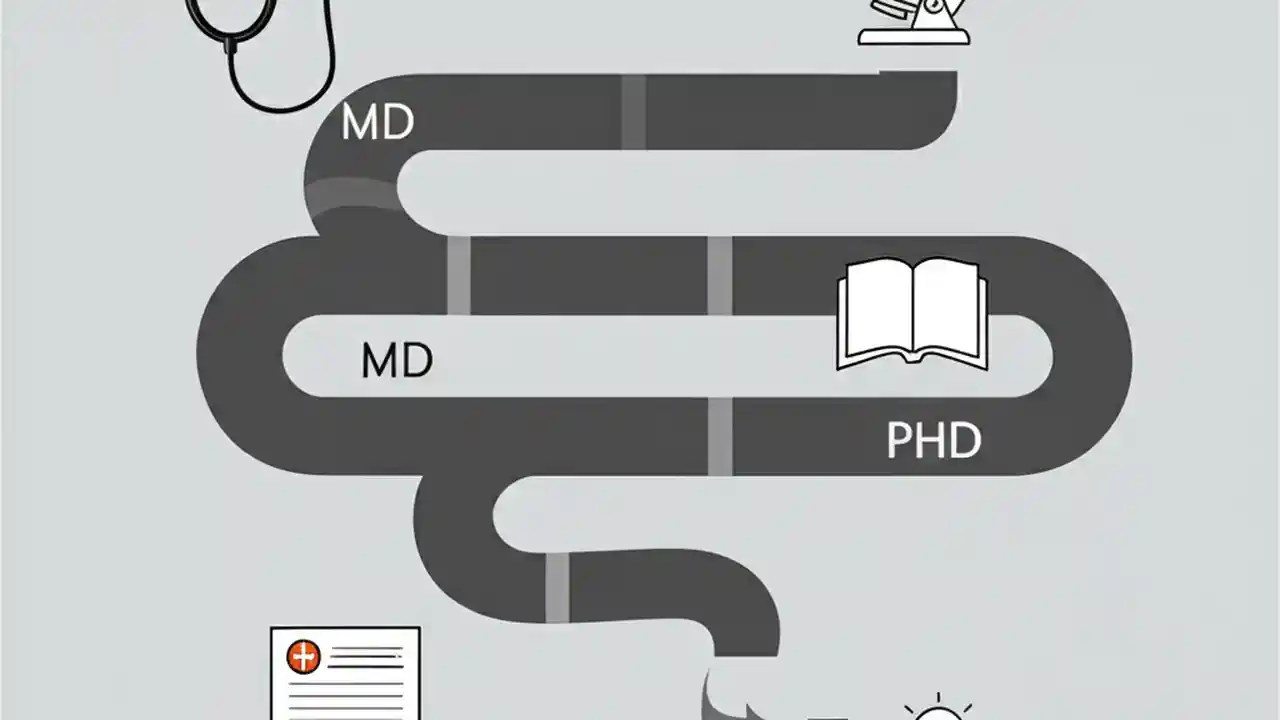 MD

MD

PHD