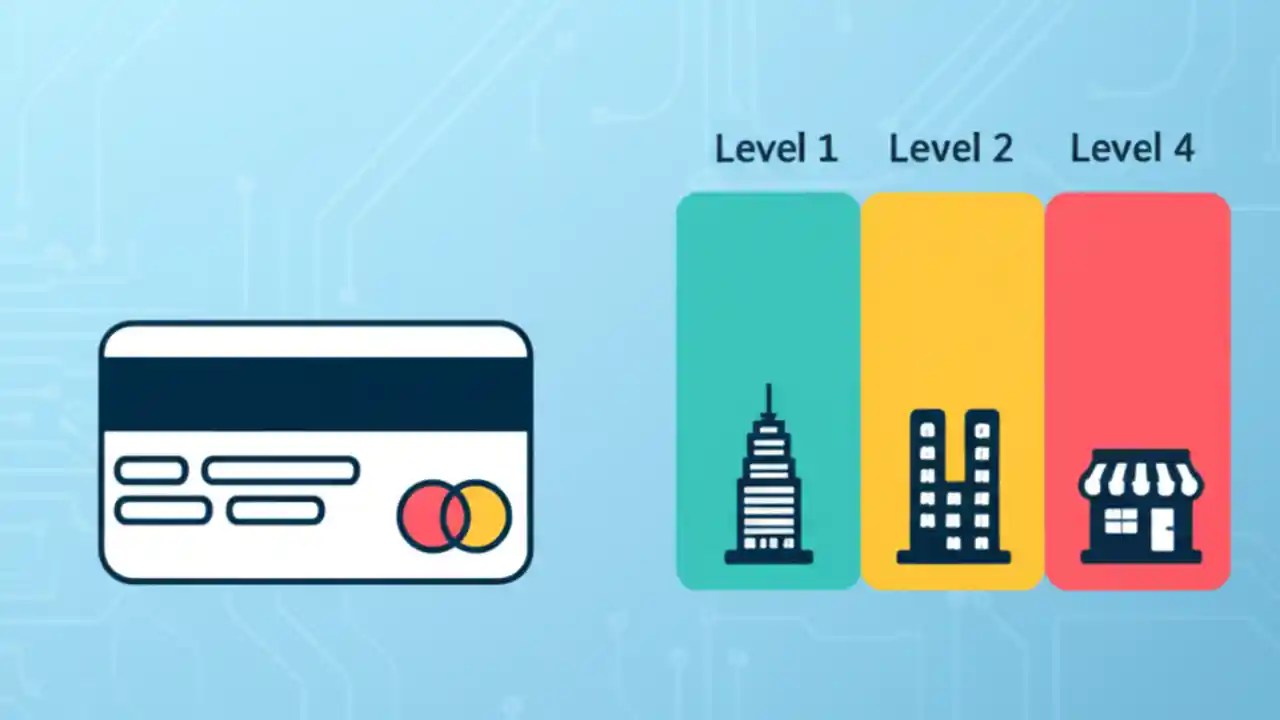 Level 1 Level 2 Level 4