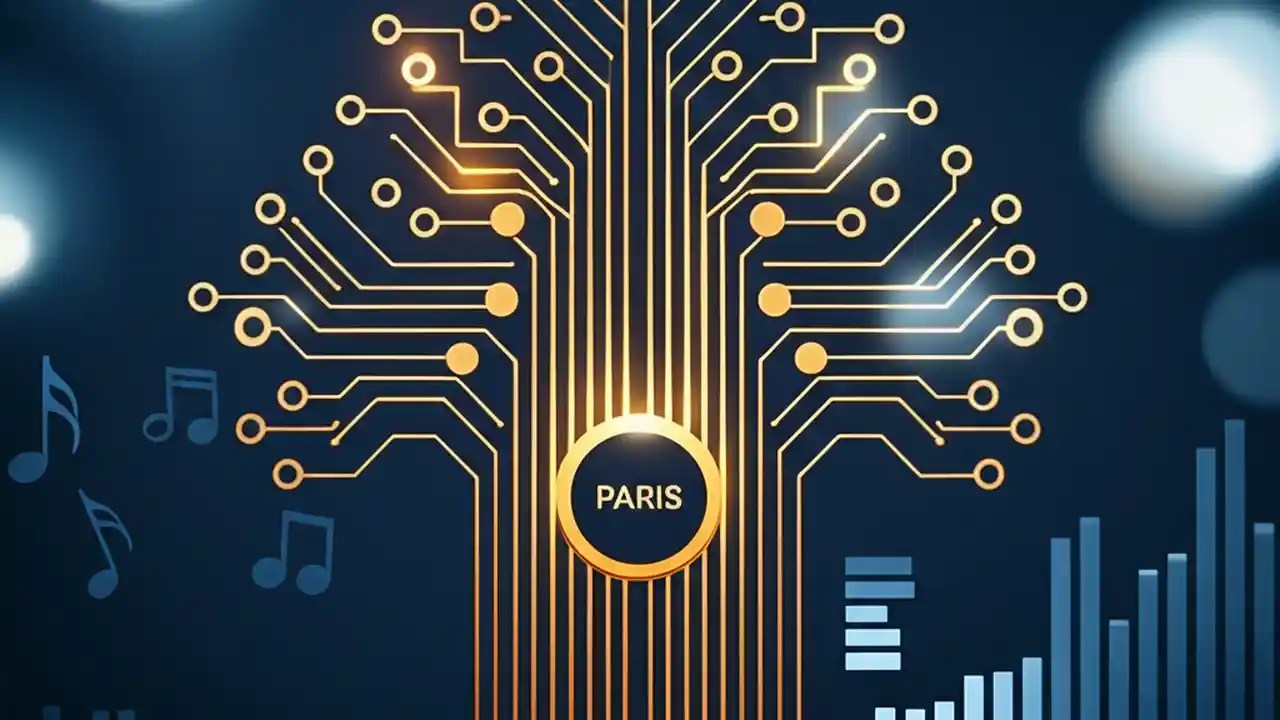 PARIS