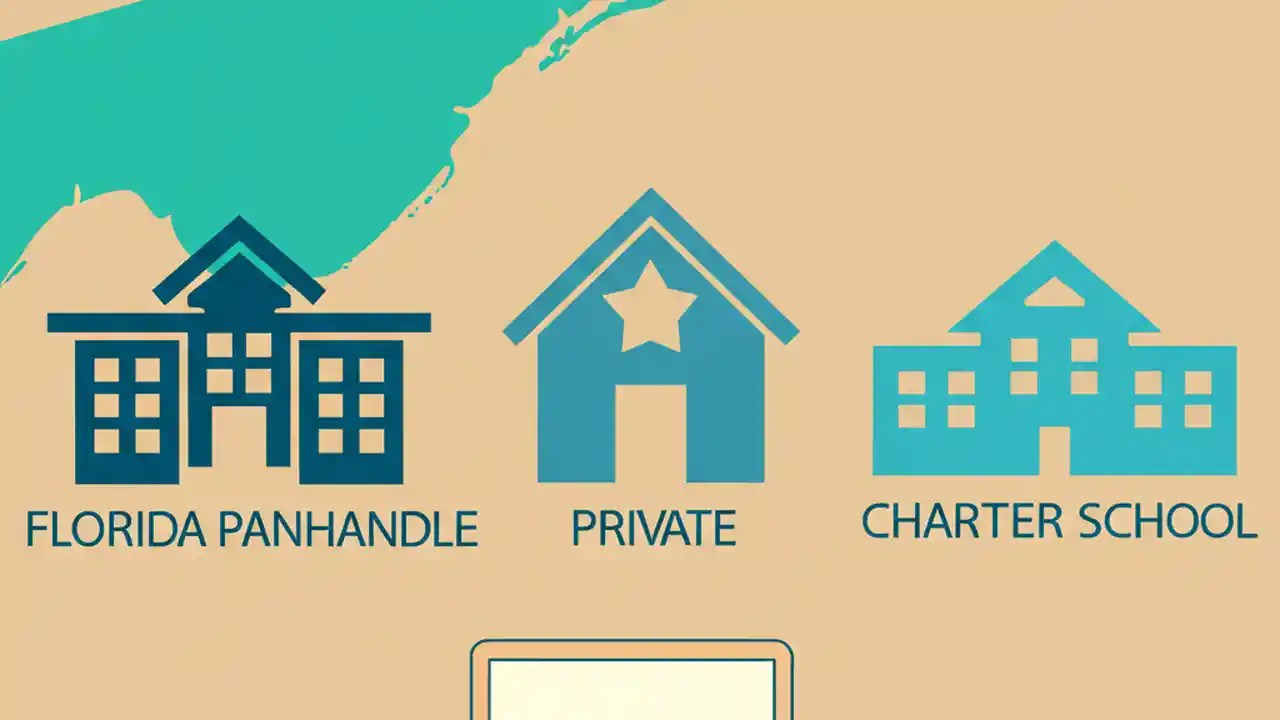 FLORIDA PANHANDLE

PRIVATE

CHARTER SCHOOL