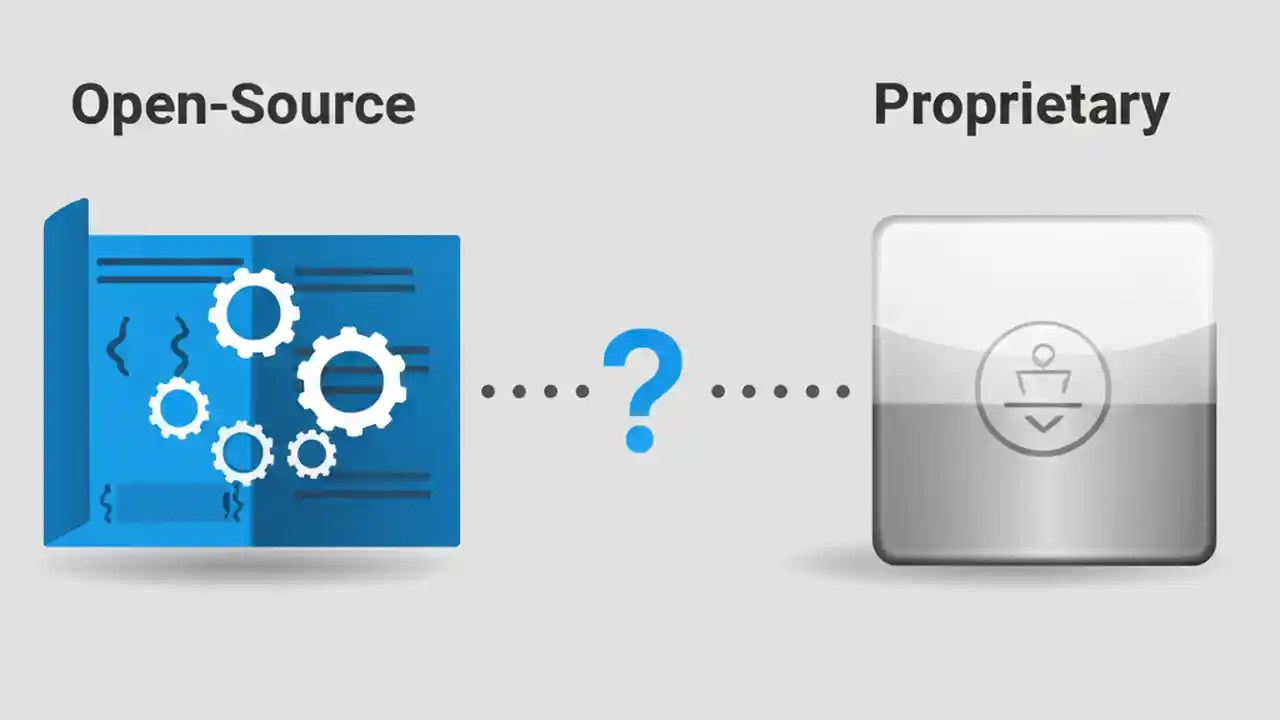 Open-Source

Proprietary

?