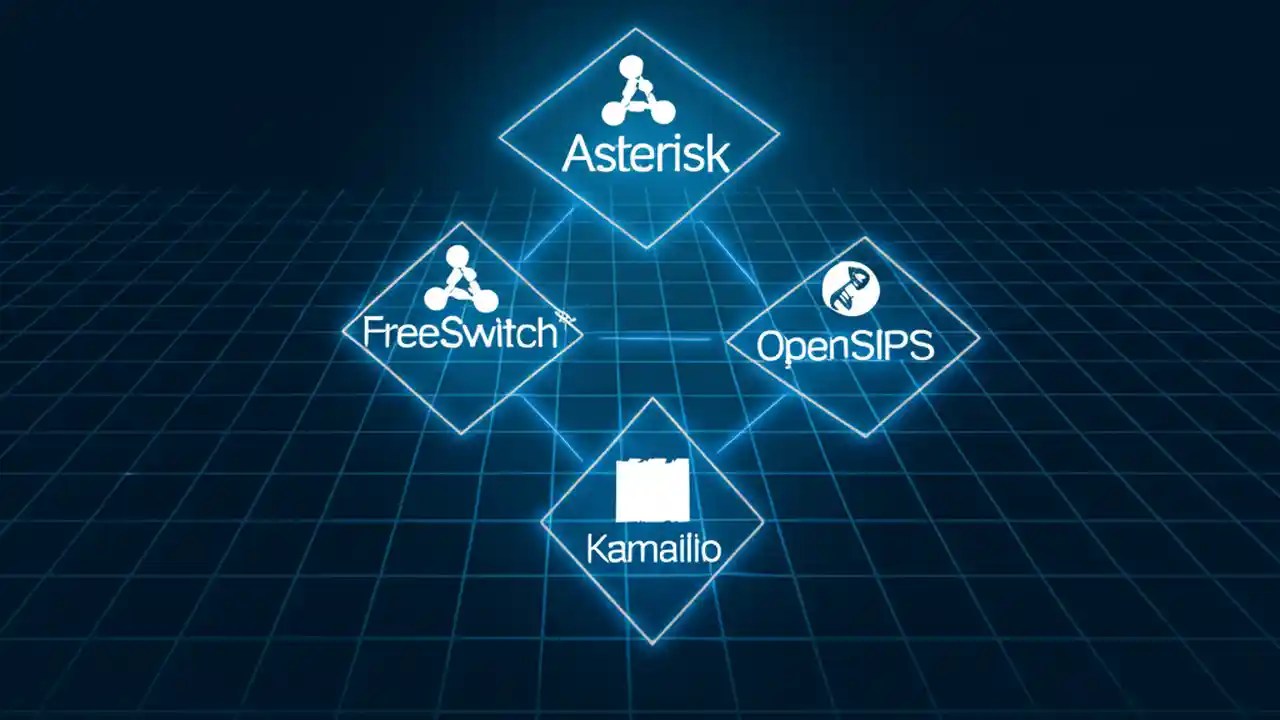 Asterisk

FreeSwitch

OpenSIPS

Kamailio