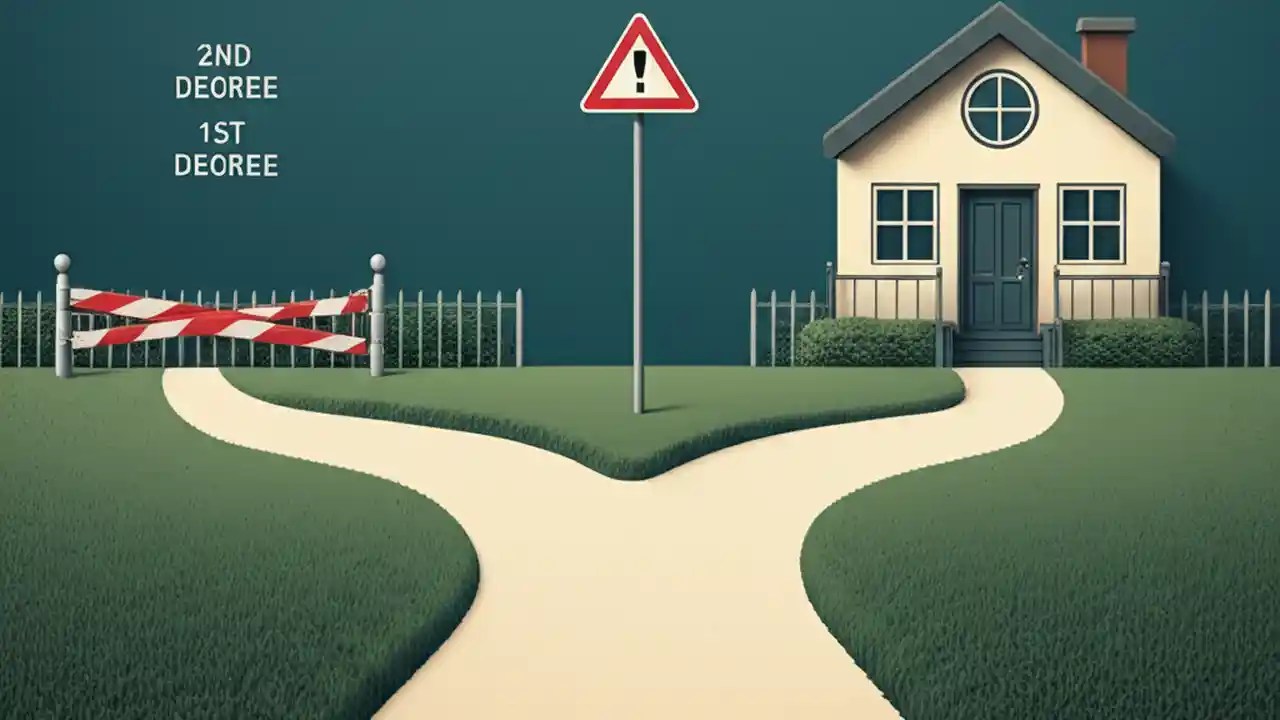 2ND
DEOREE

1ST
DEOREE

!