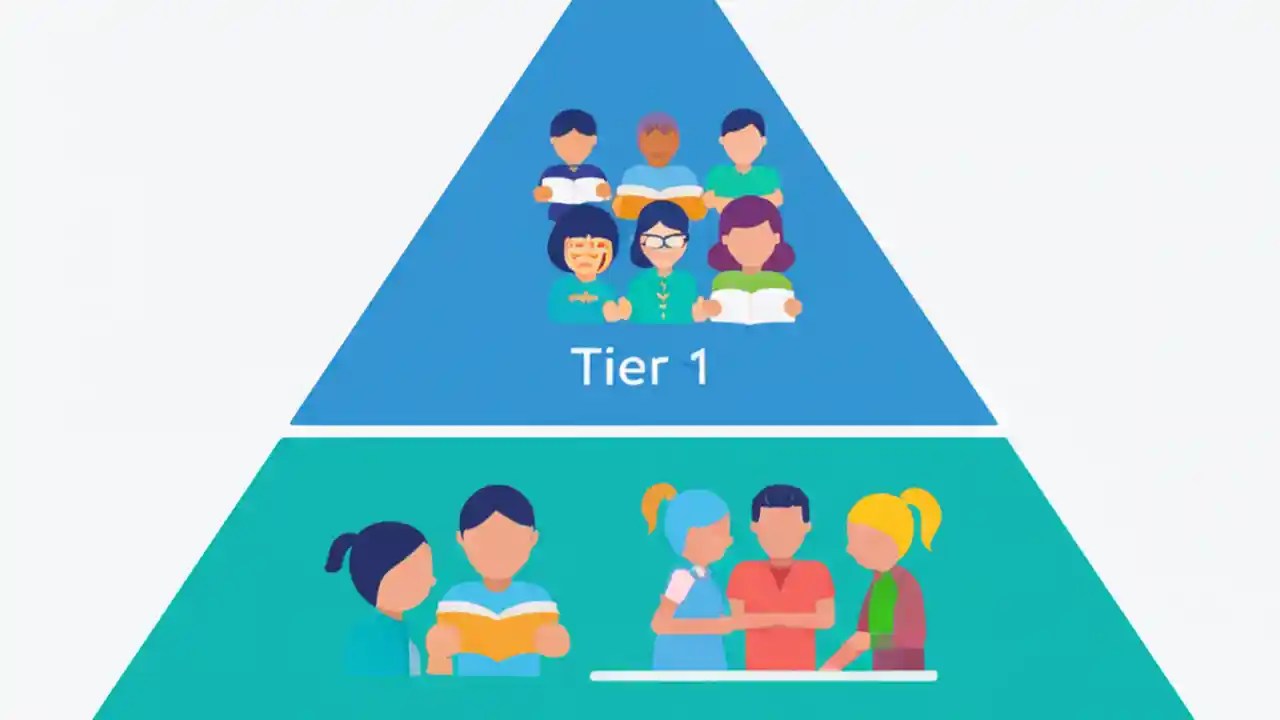 Tier 1