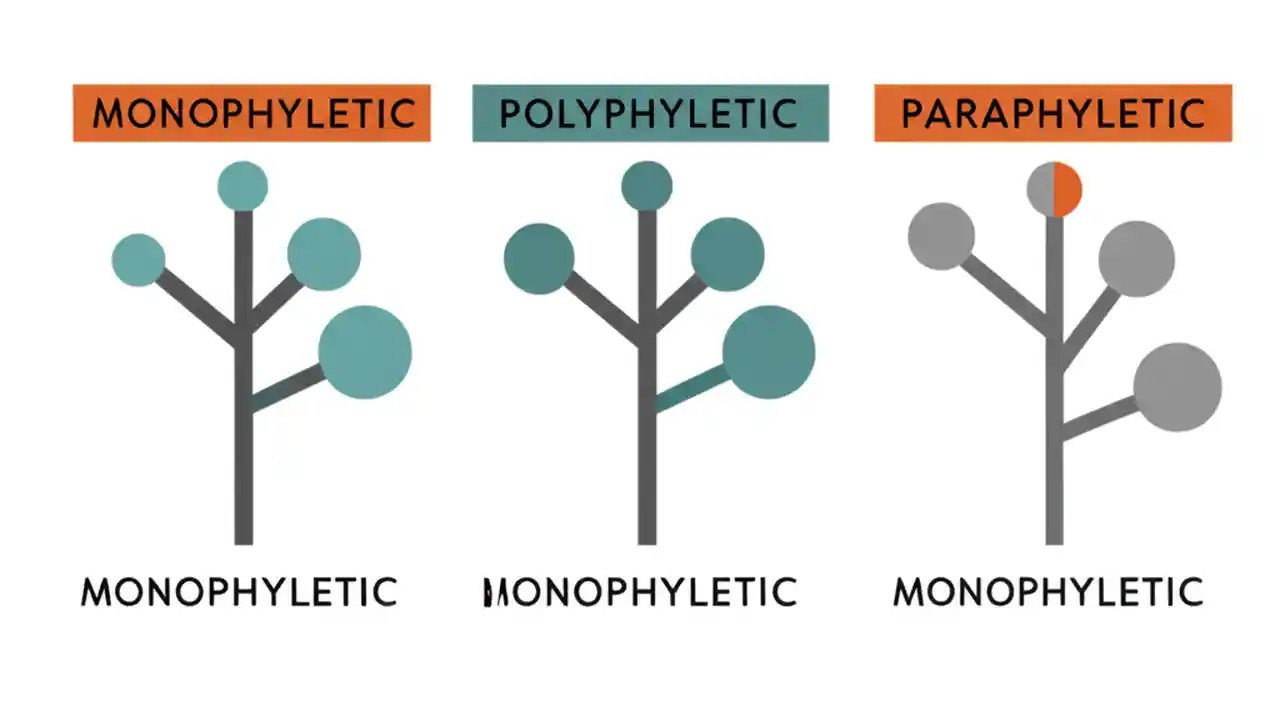 MONOPHYLETIC

POLYPHYLETIC

PARAPHYLETIC

MONOPHYLETIC

MONOPHYLETIC

MONOPHYLETIC