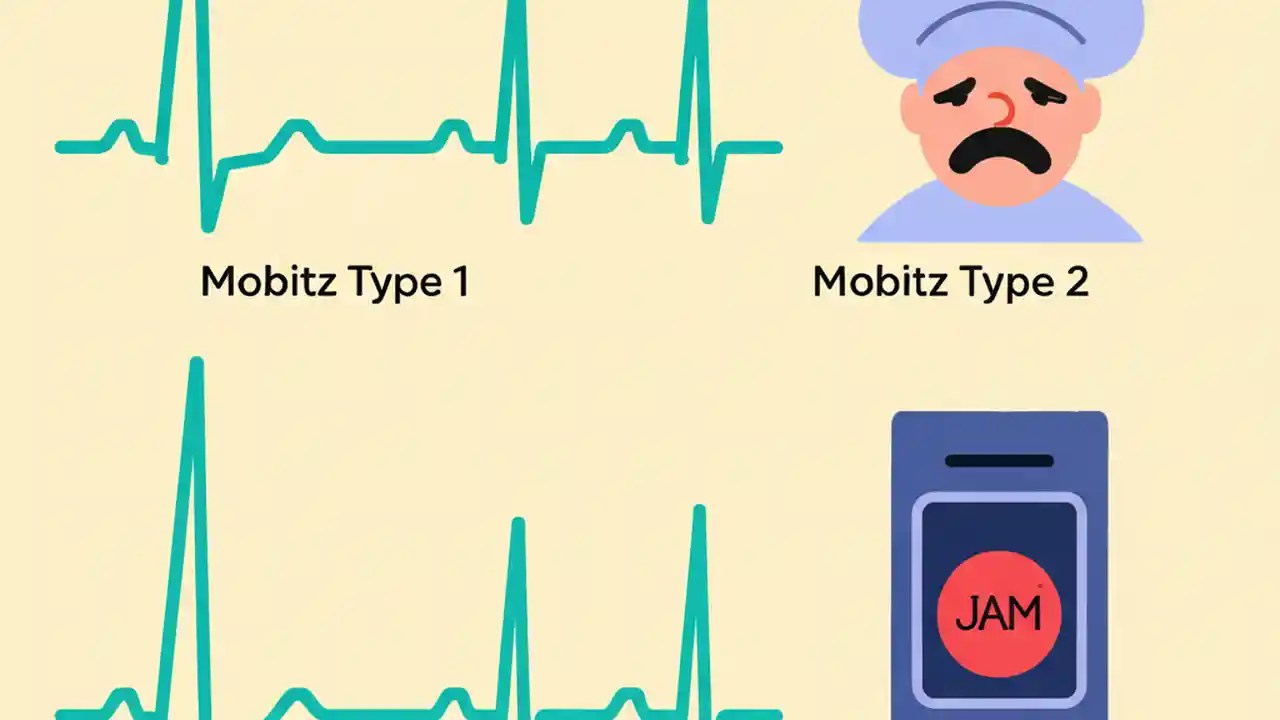 Mobitz Type 1

Mobitz Type 2

JAM