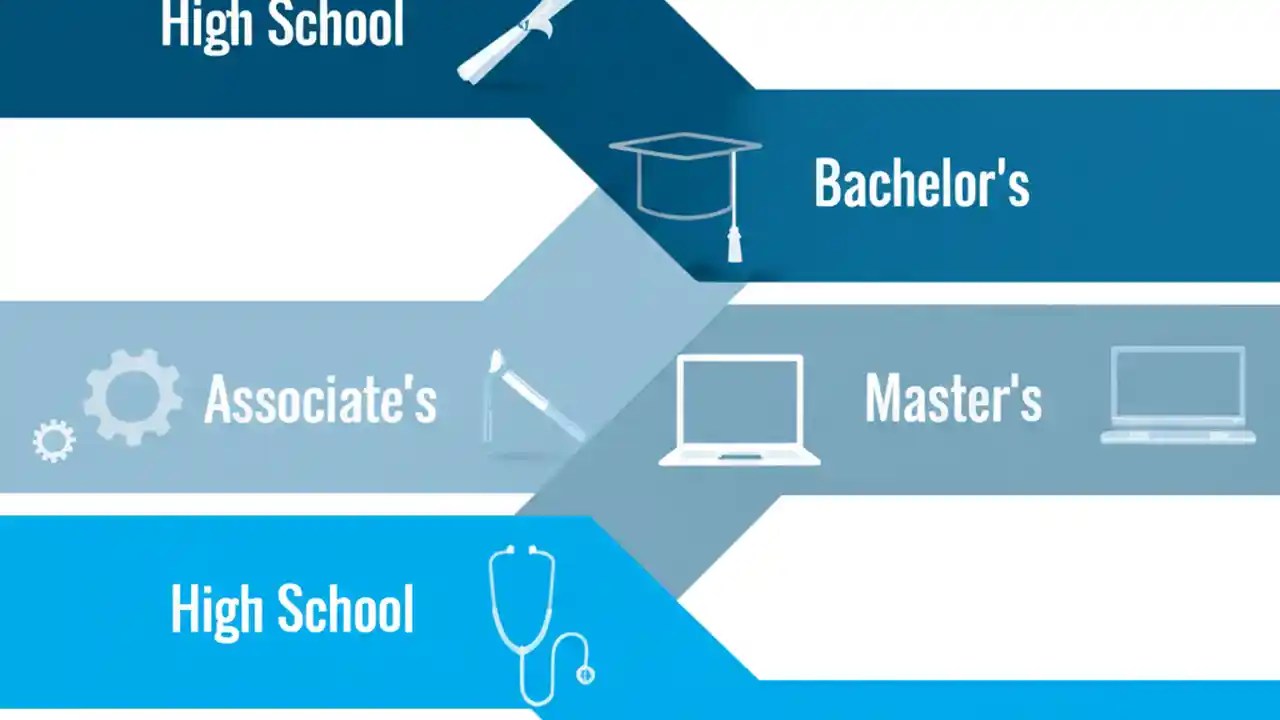 High School

Bachelor's

Associate's

Master's

High School