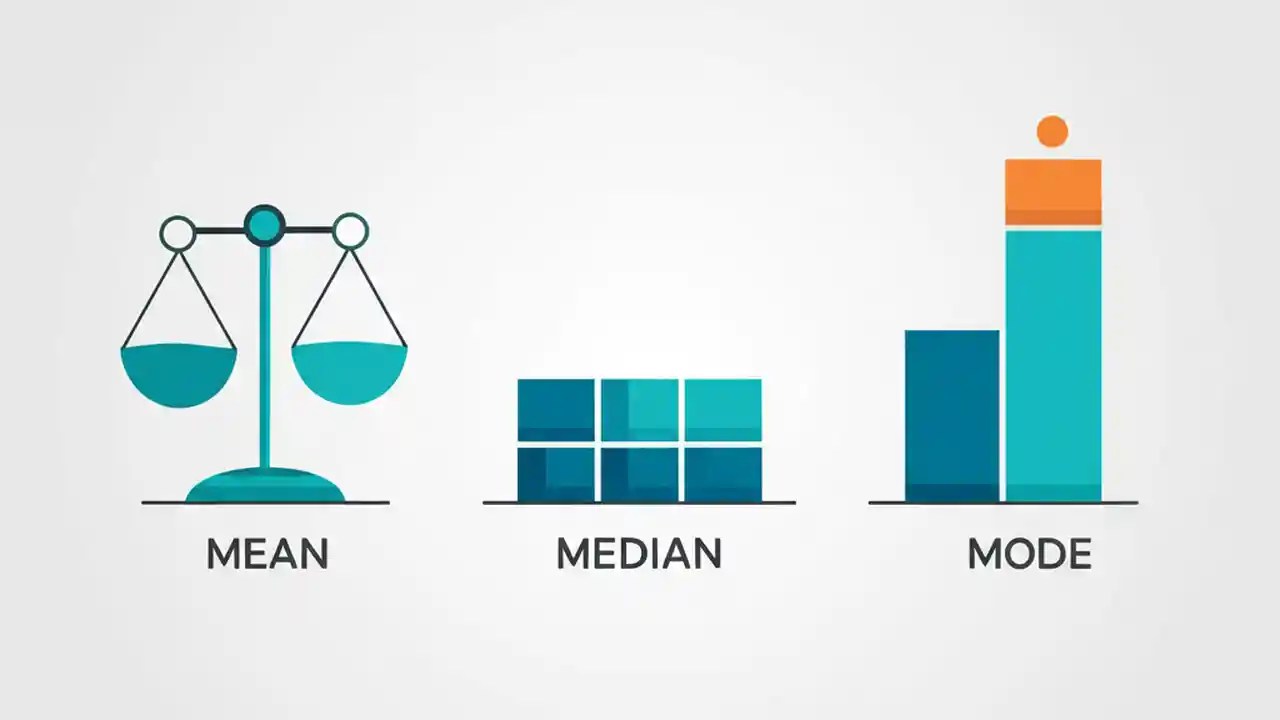 MEAN

MEDIAN

MODE