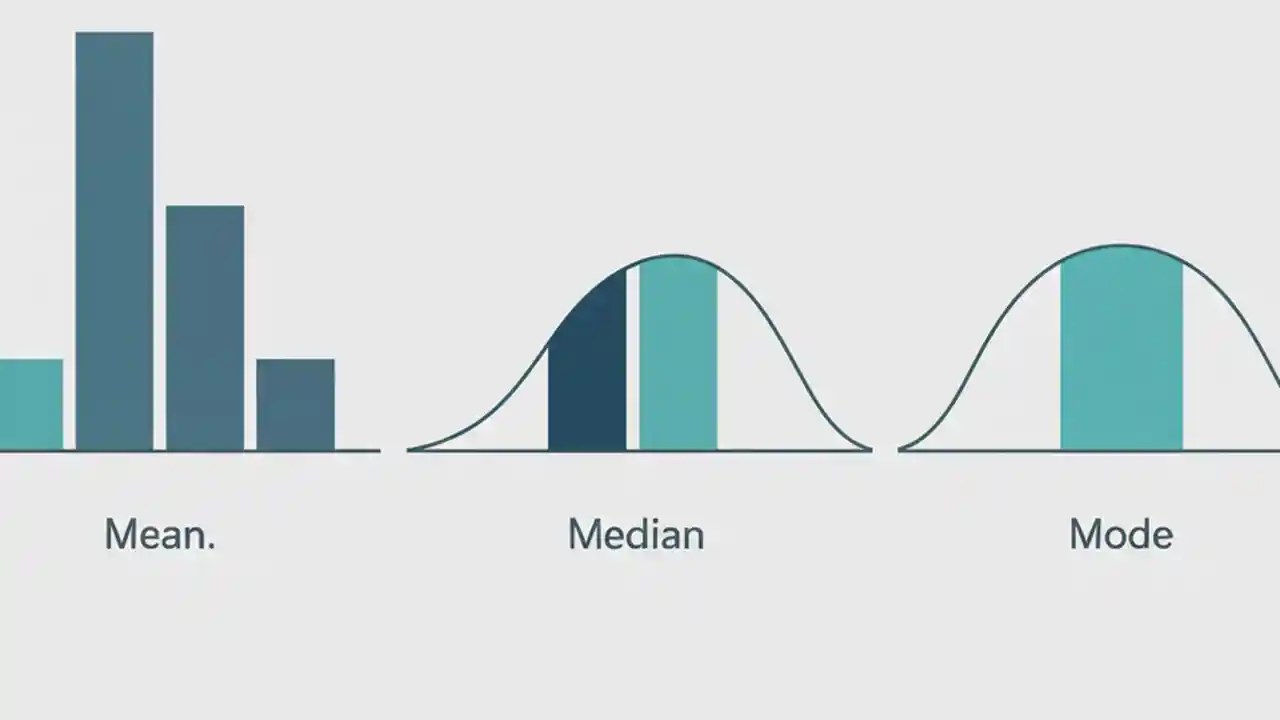 Mean.

Median

Mode