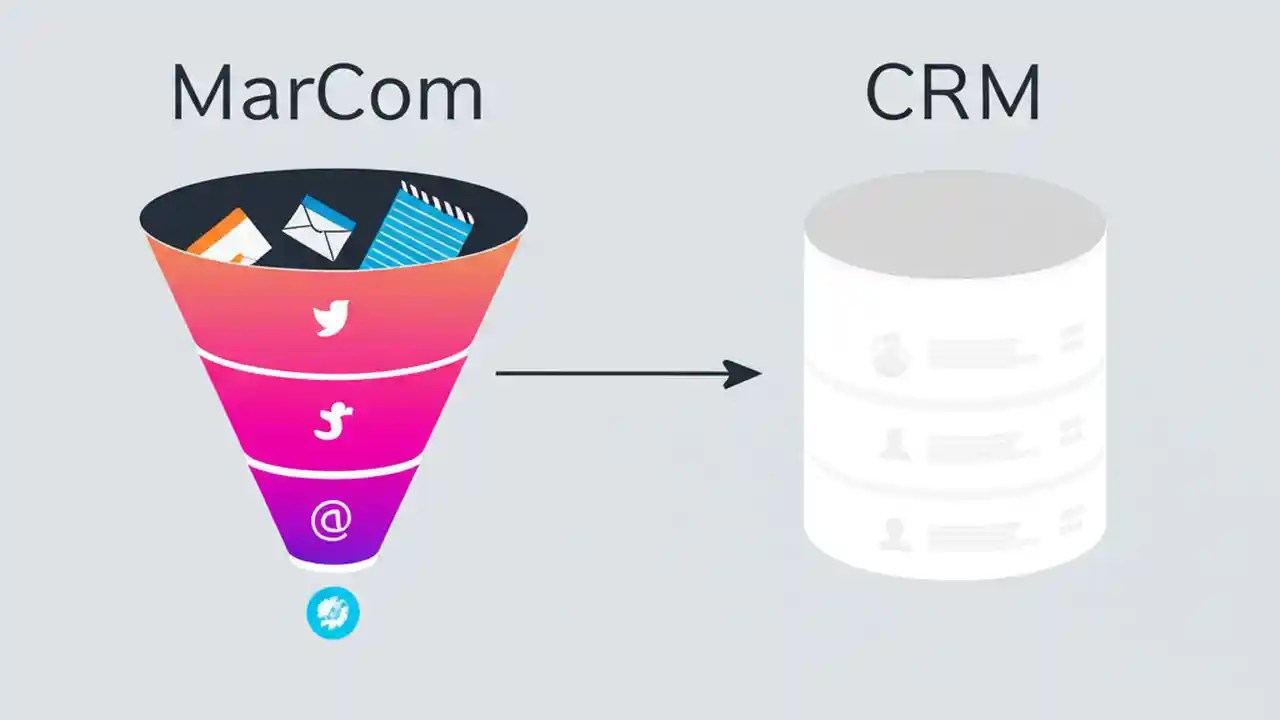 MarCom

CRM

@