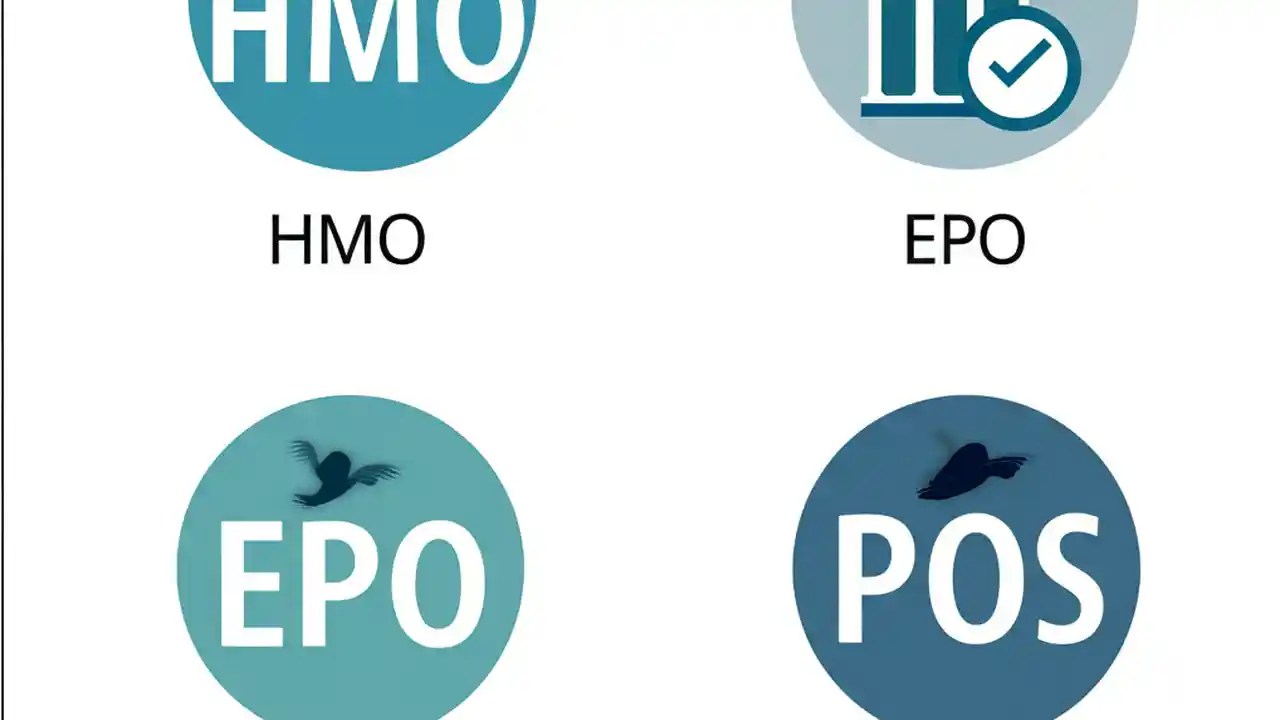 HMO

HMO

EPO

EPO

POS