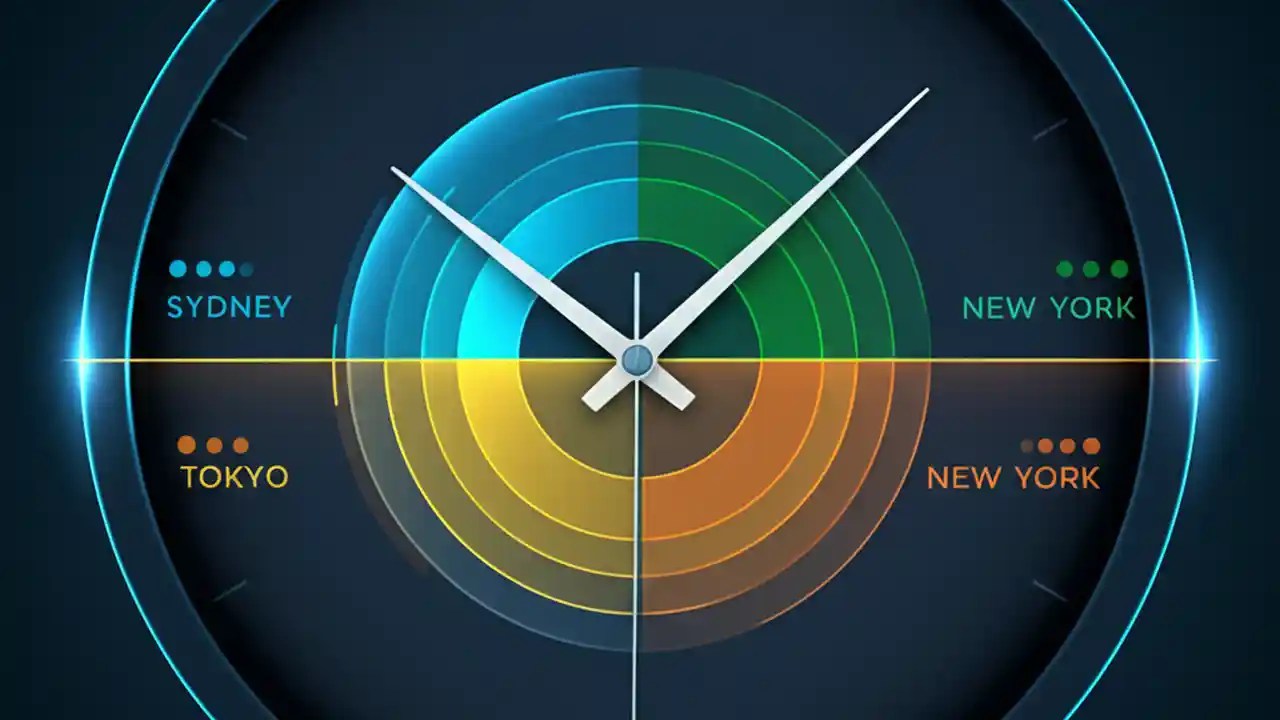 SYDNEY

NEW YORK

TOKYO

NEW YORK