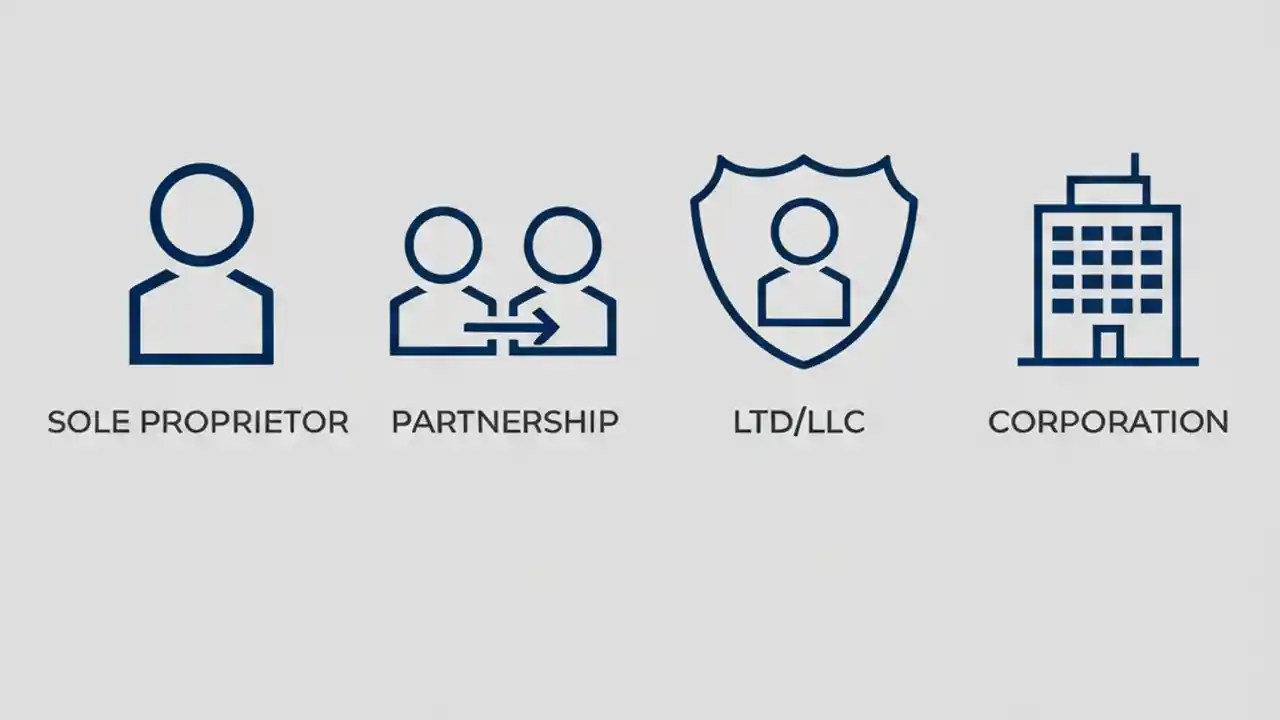 SOLE PROPRIETOR

PARTNERSHIP

LTD/LLC

CORPORATION