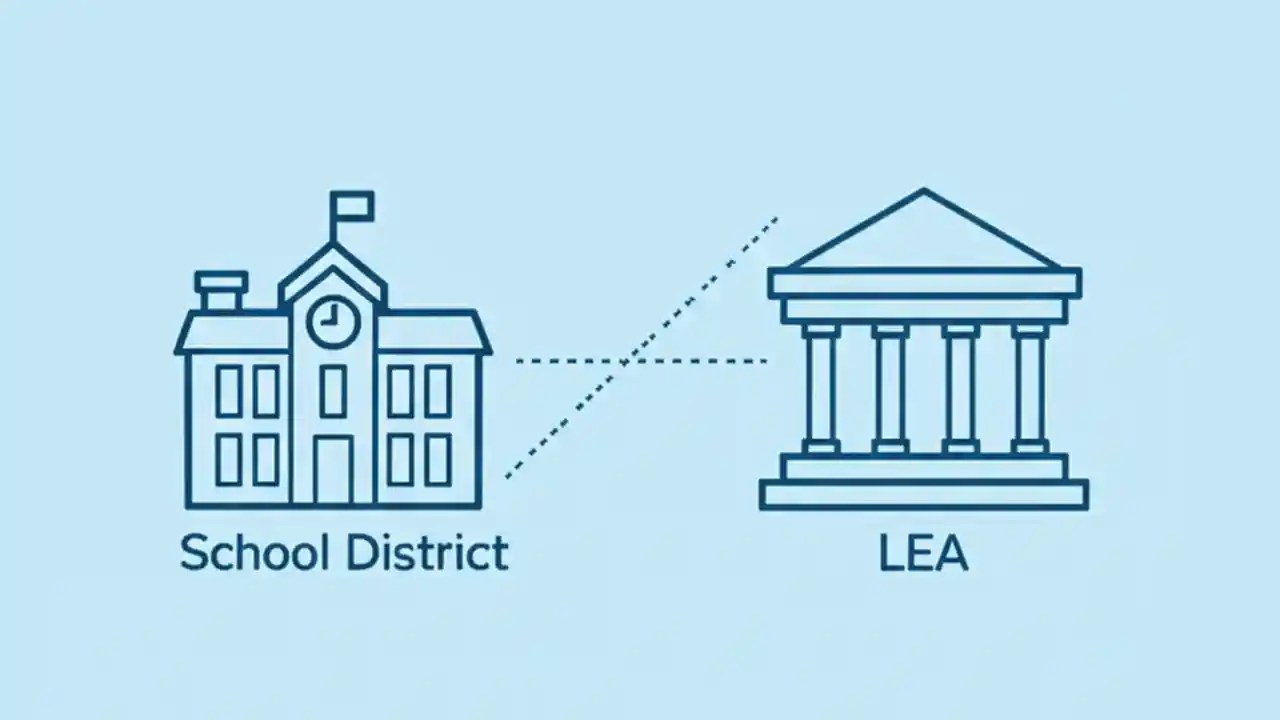 School District

LEA