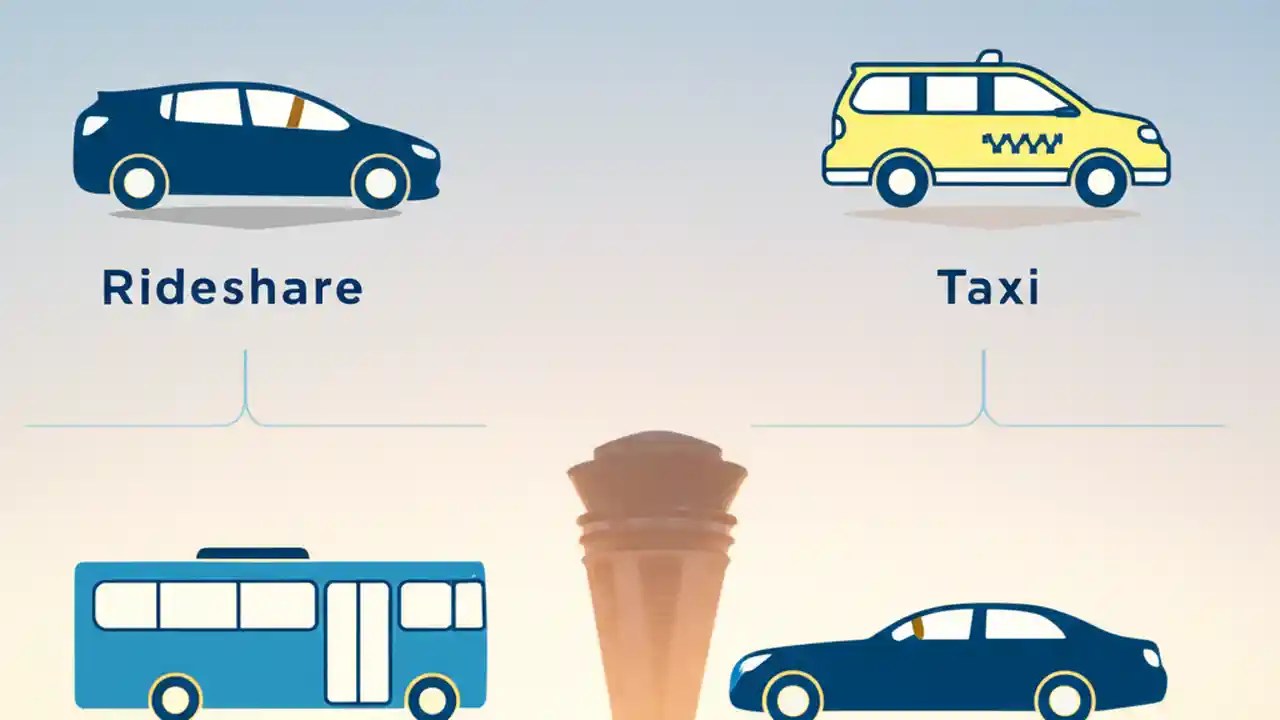 Rideshare

Taxi