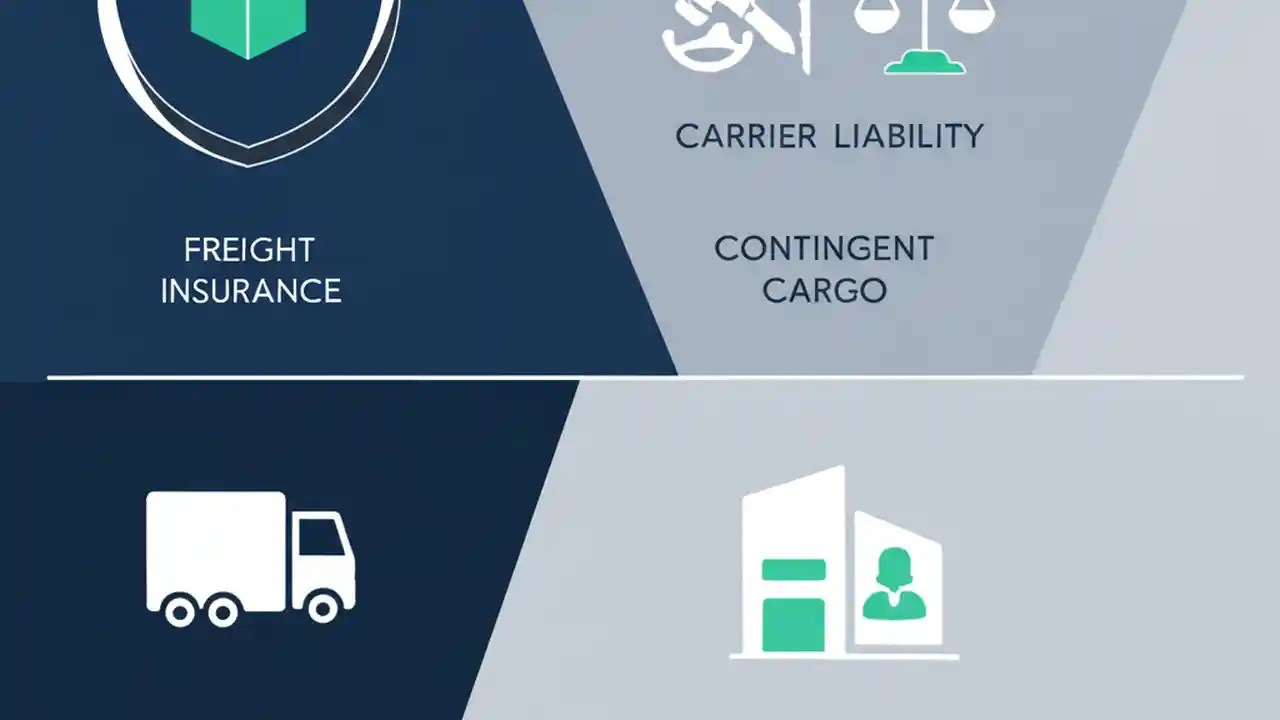 CARRIER LIABILITY

FREIGHT INSURANCE

CONTINGENT CARGO