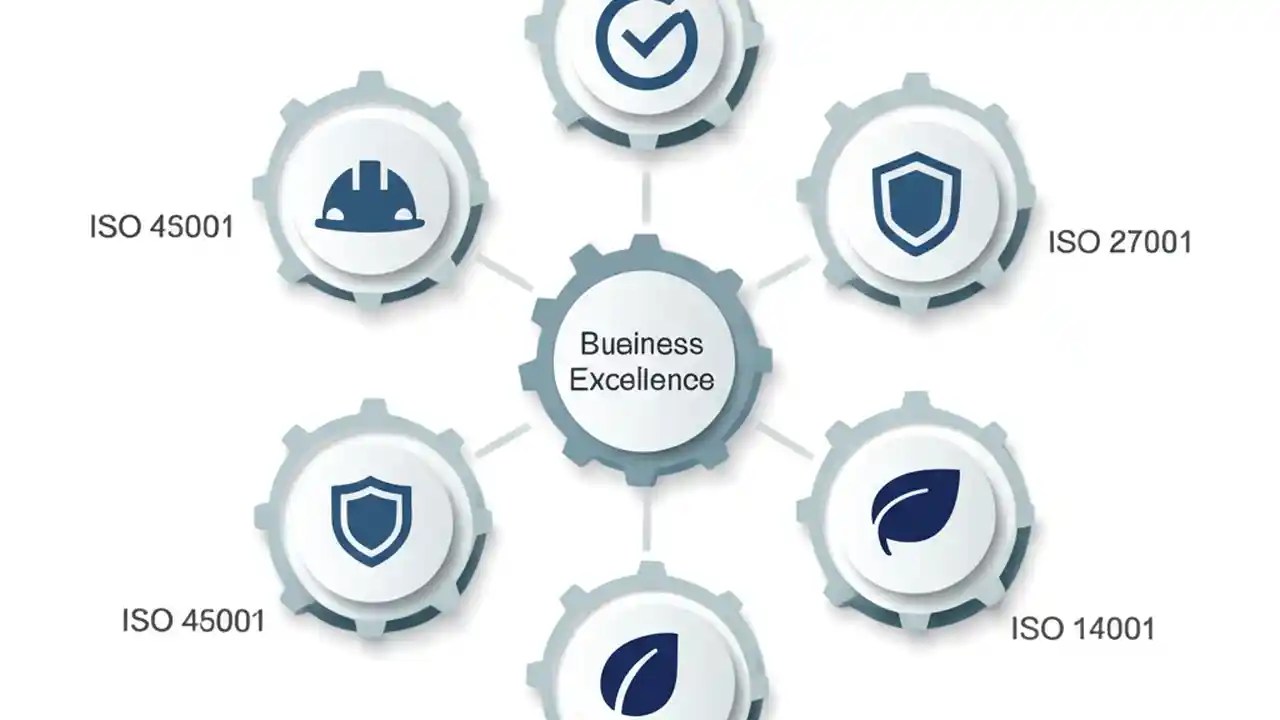 ISO 45001

ISO 27001

Business Excellence

ISO 45001

ISO 14001