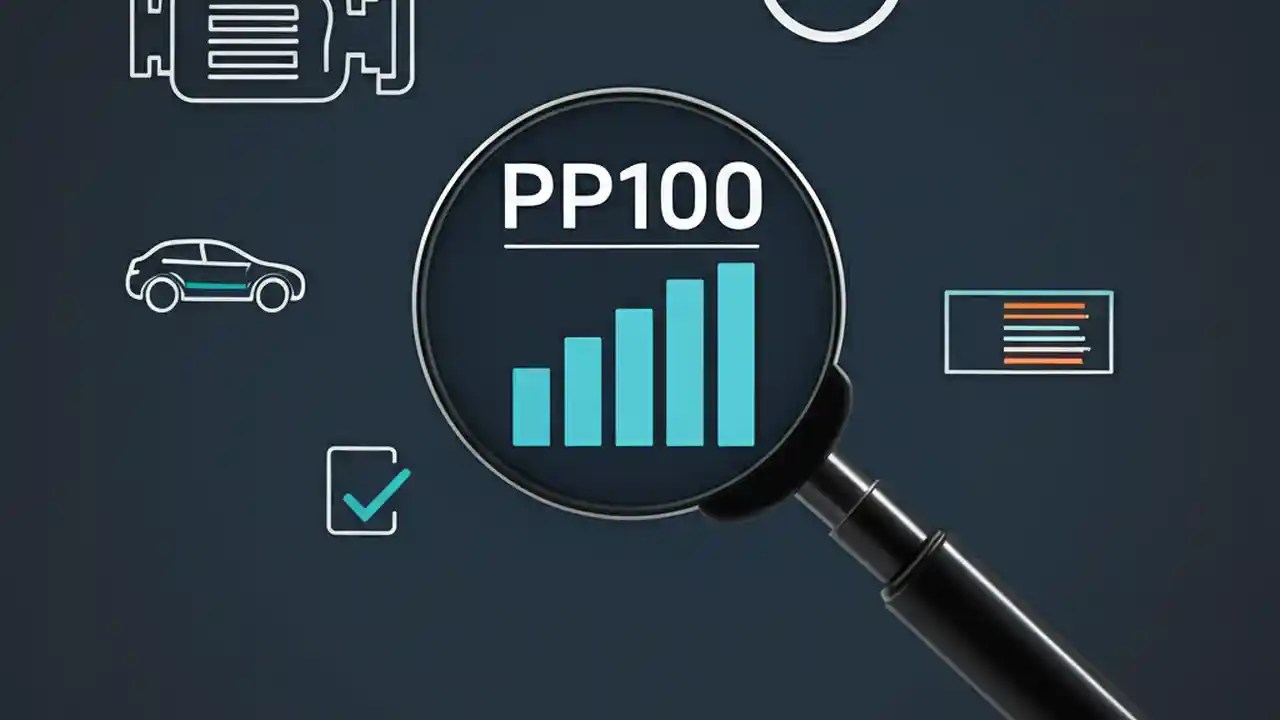 PP100