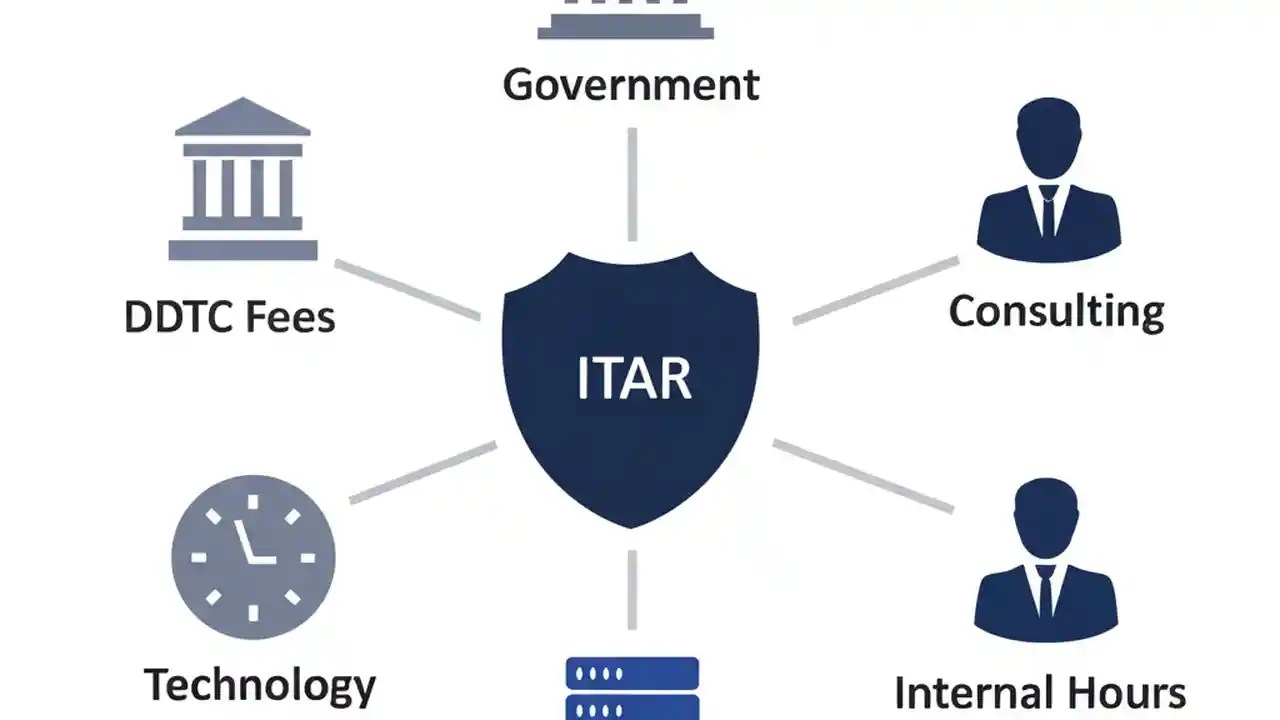 Government

DDTC Fees

Consulting

ITAR

Technology

Internal Hours