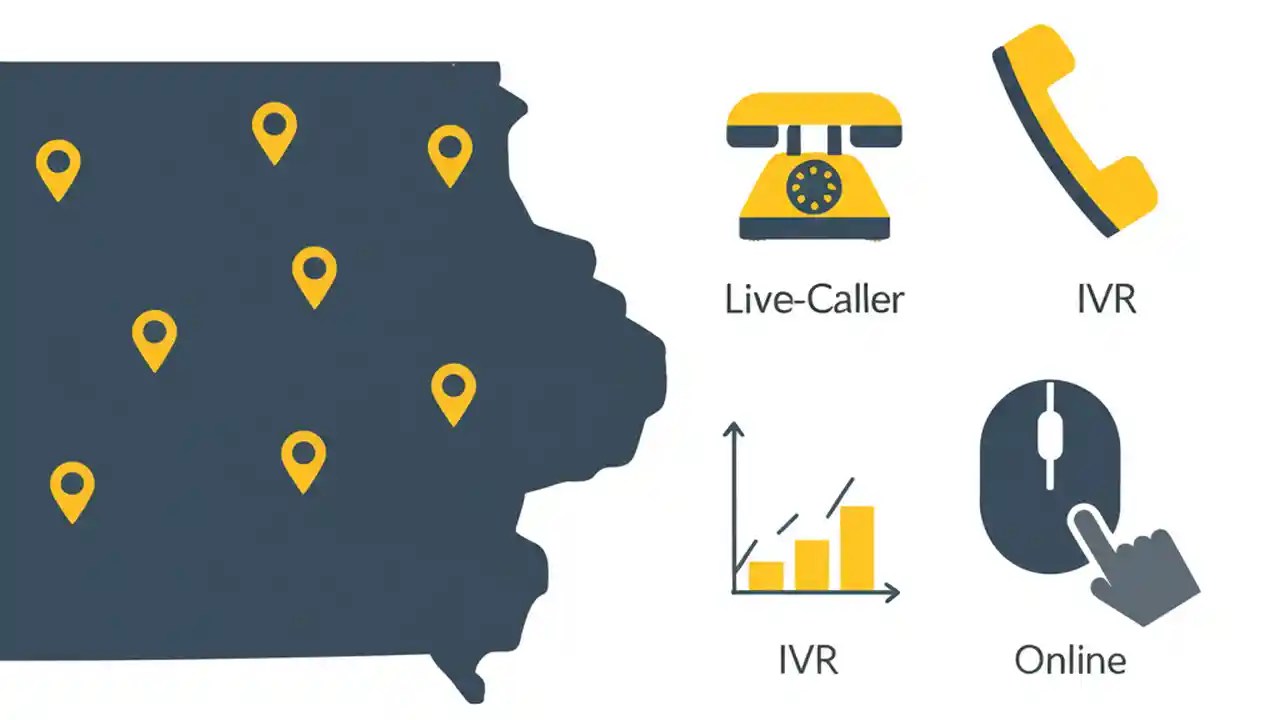 Live-Caller

IVR

IVR

Online