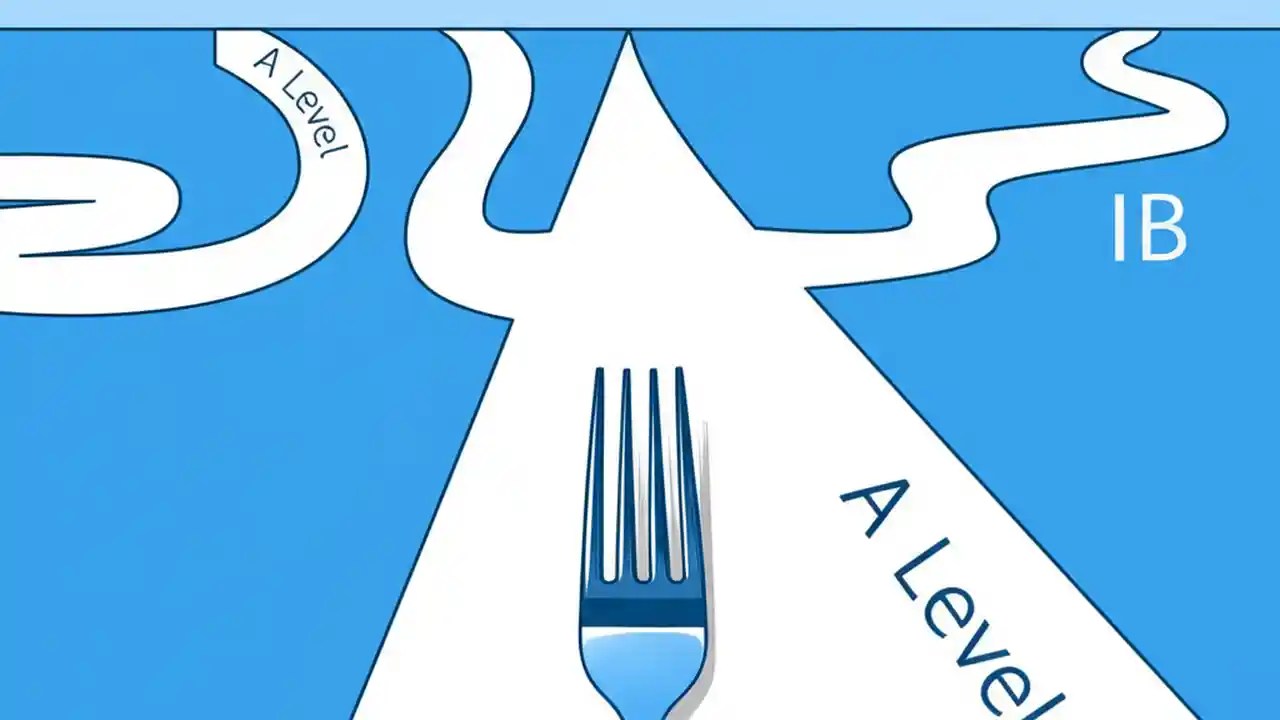 A Level

IB

A Level