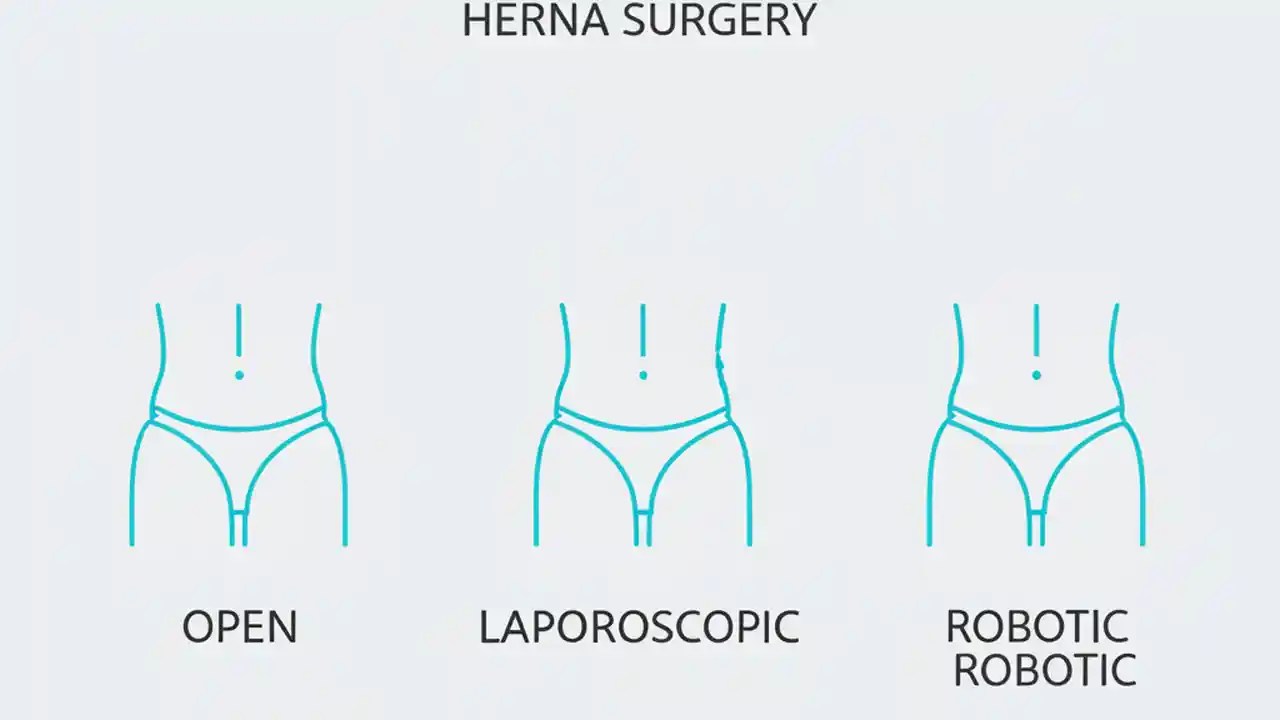 HERNA SURGERY

OPEN

LAPOROSCOPIC

ROBOTIC
ROBOTIC