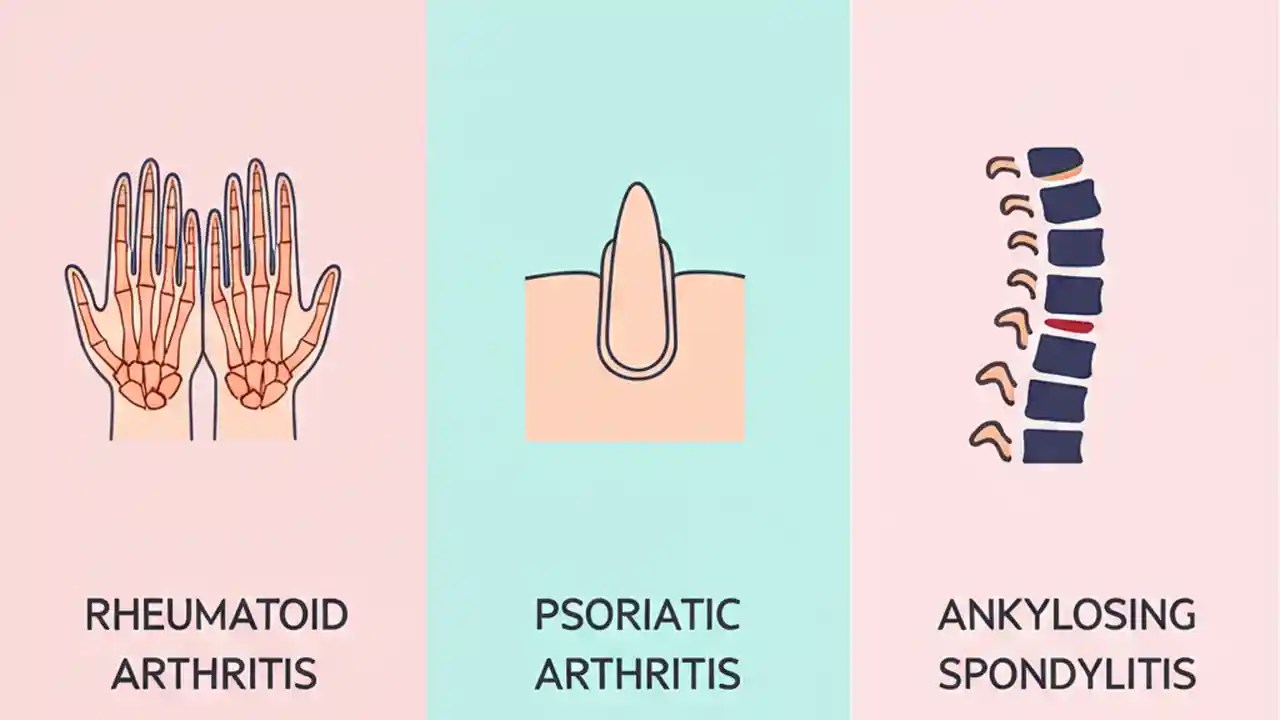 RHEUMATOID ARTHRITIS

PSORIATIC ARTHRITIS

ANKYLOSING SPONDYLITIS