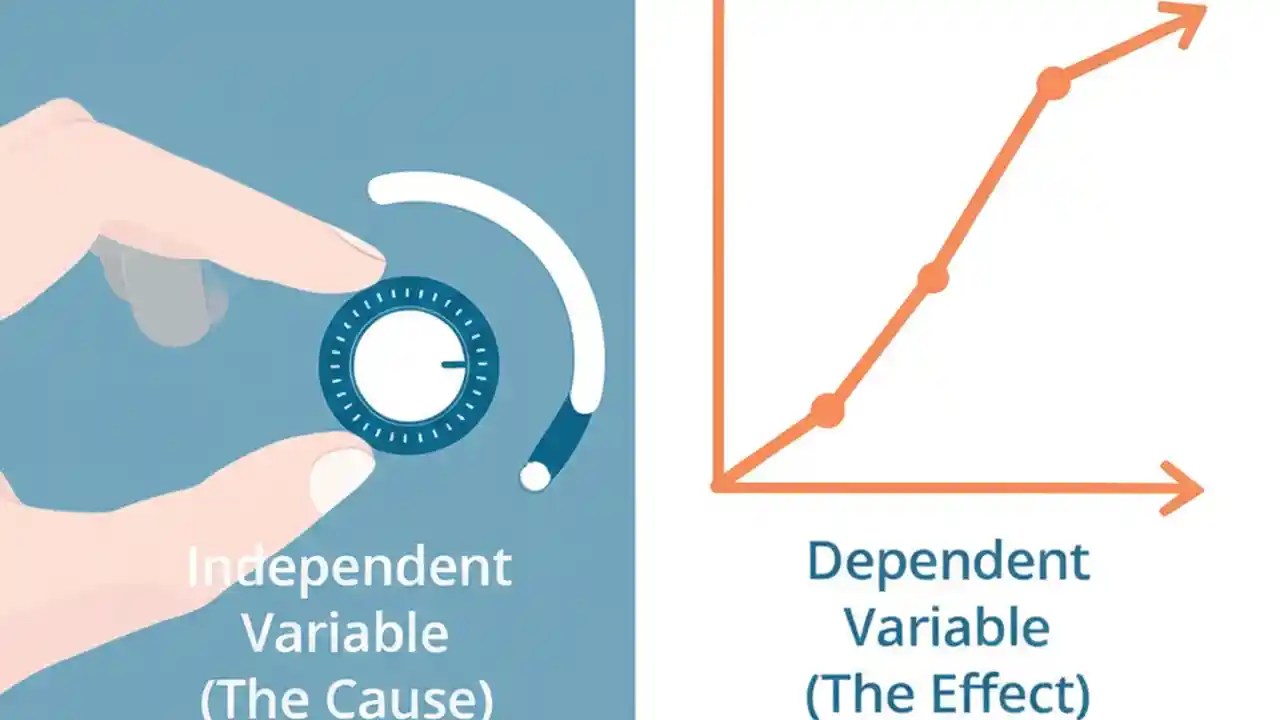 Independent Variable (The Cause)

Dependent Variable (The Effect)