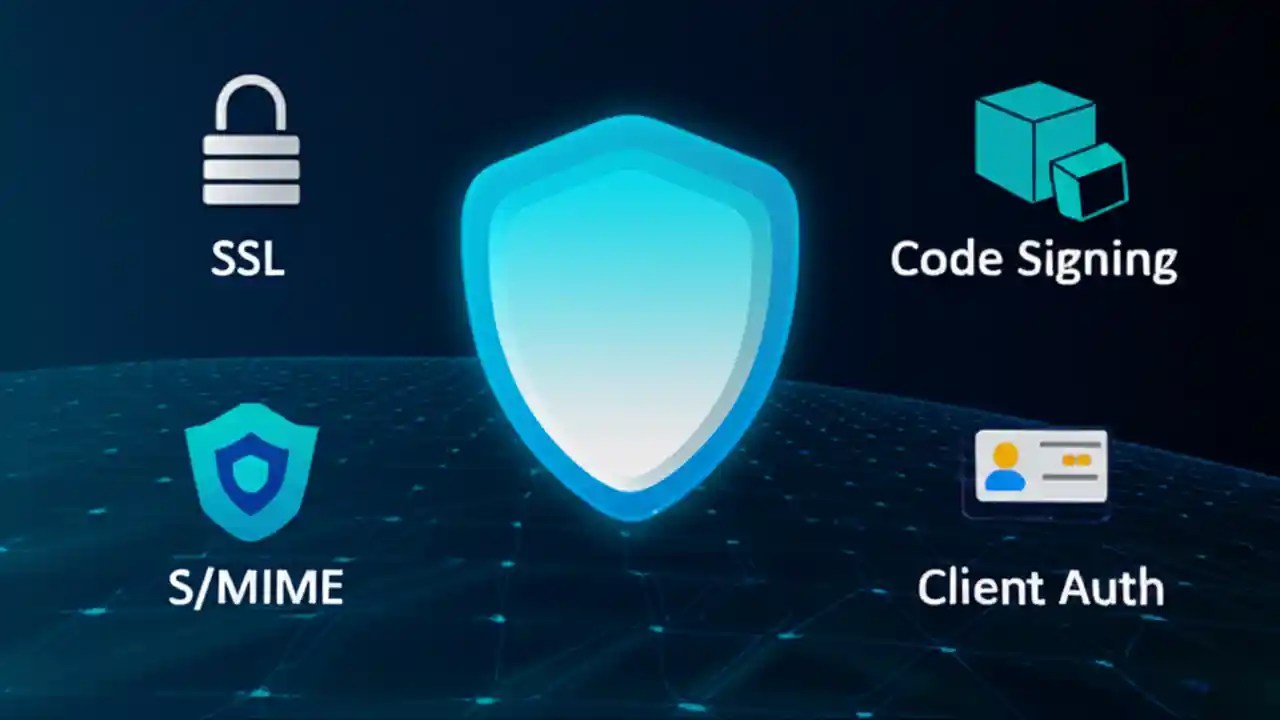 SSL

Code Signing

S/MIME

Client Auth