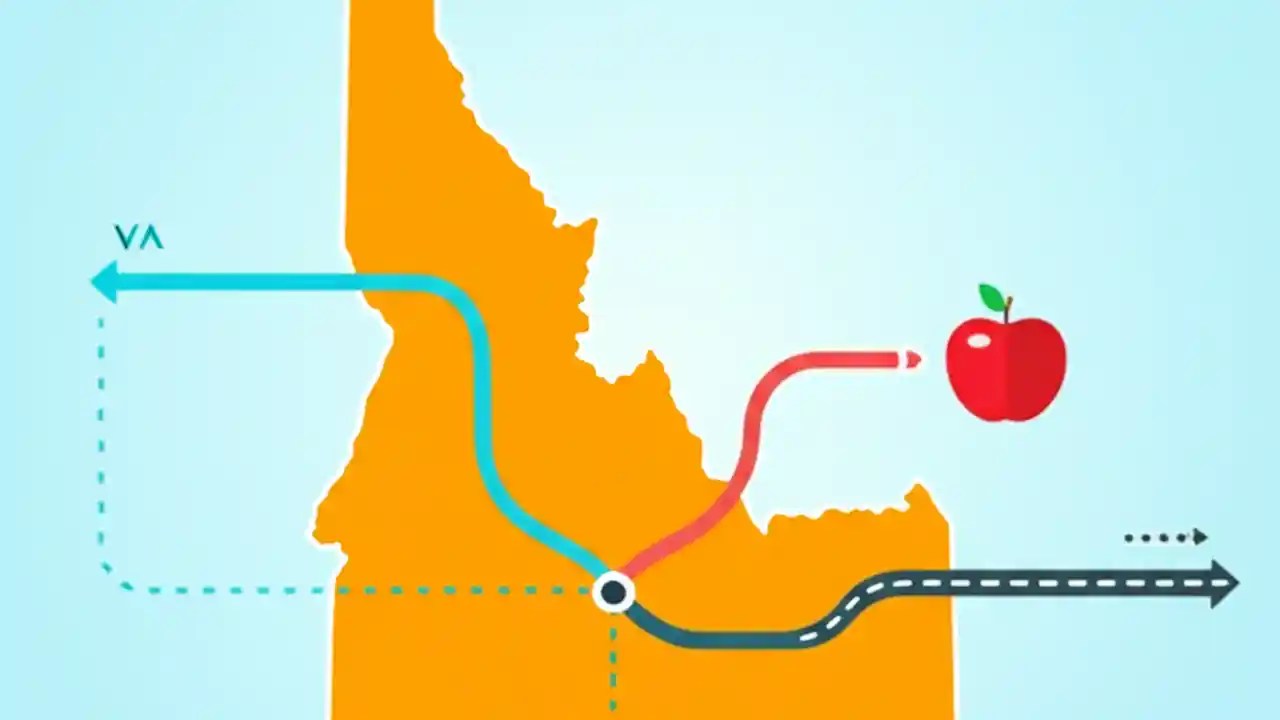 VA